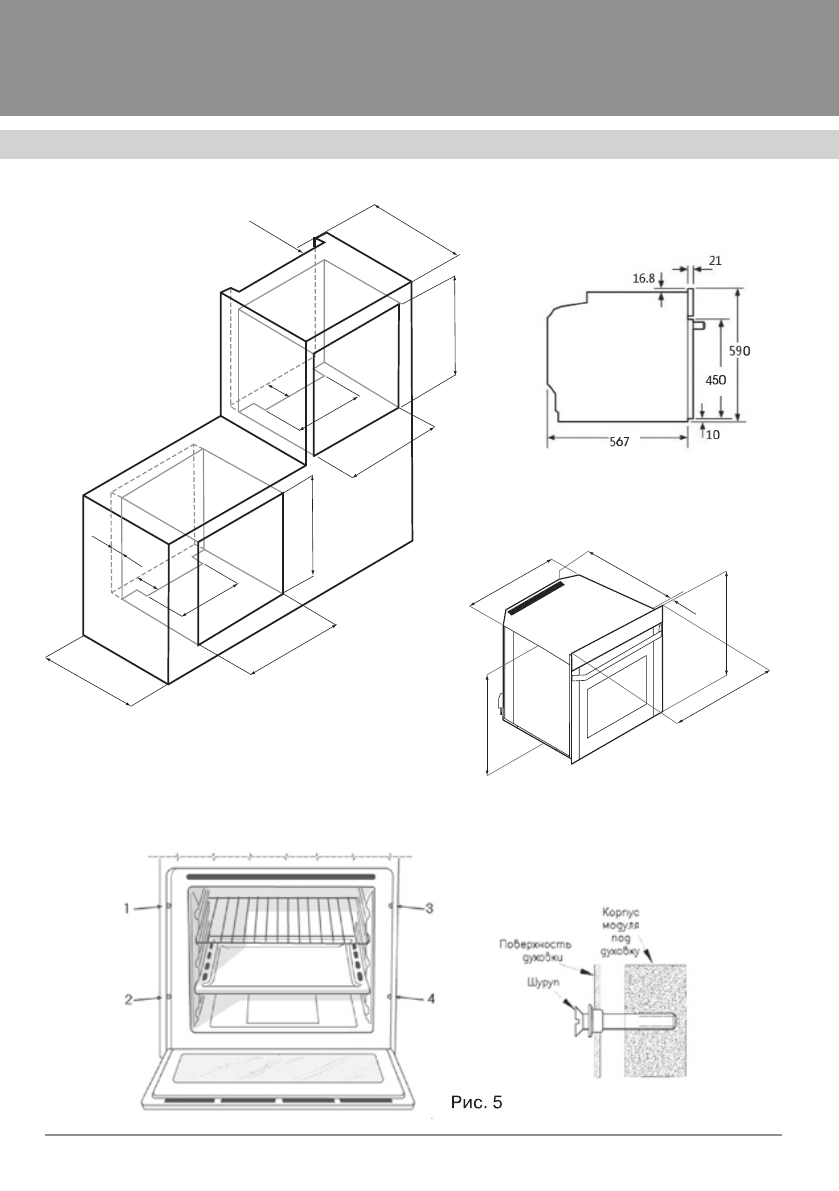 21

16.8

590

450

10

567

1

2

3

4

Корпус модуля под духовку

Поверхность духовки

Шуруп

Рис. 5