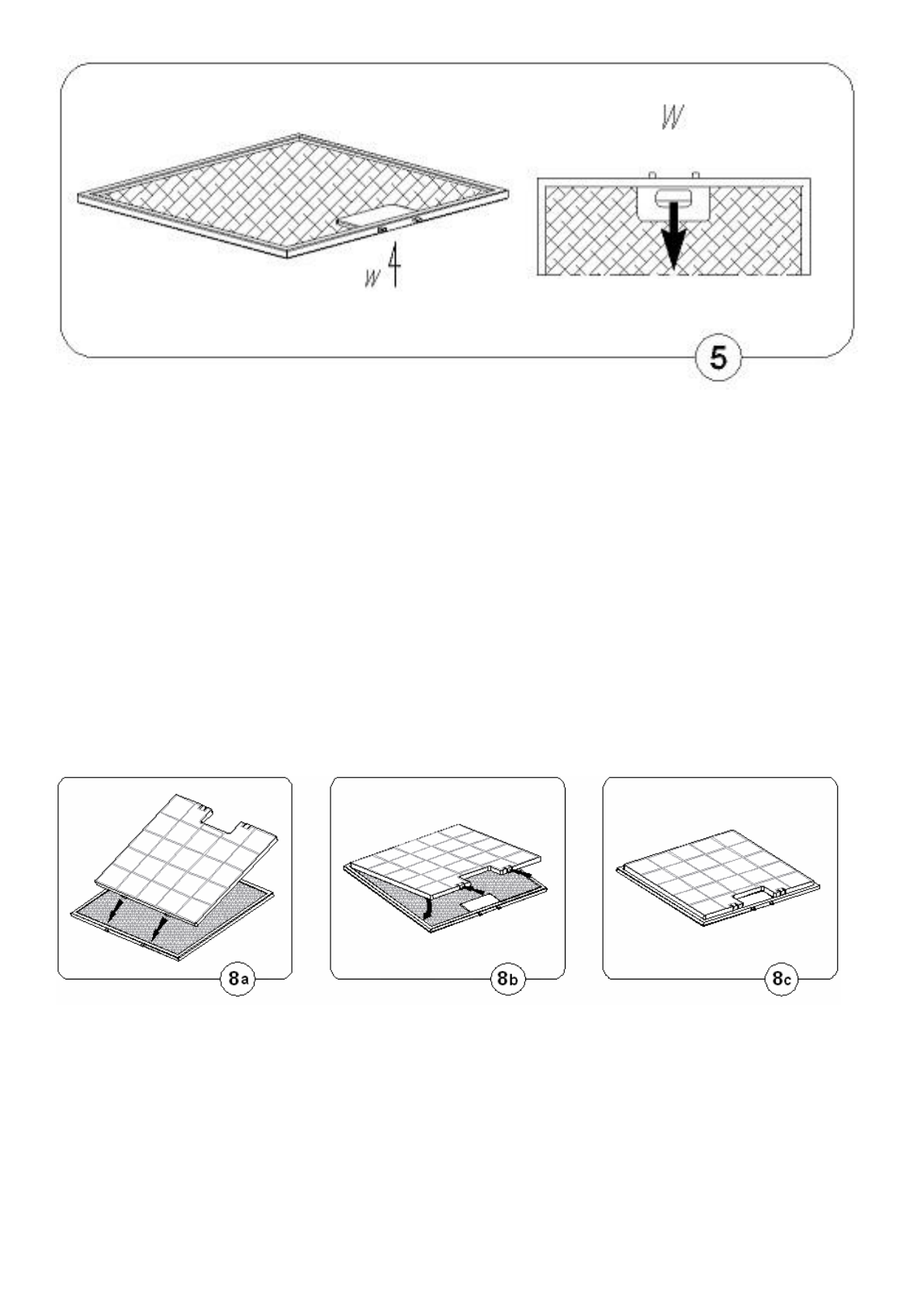 W

W

5

8a

8b

8c