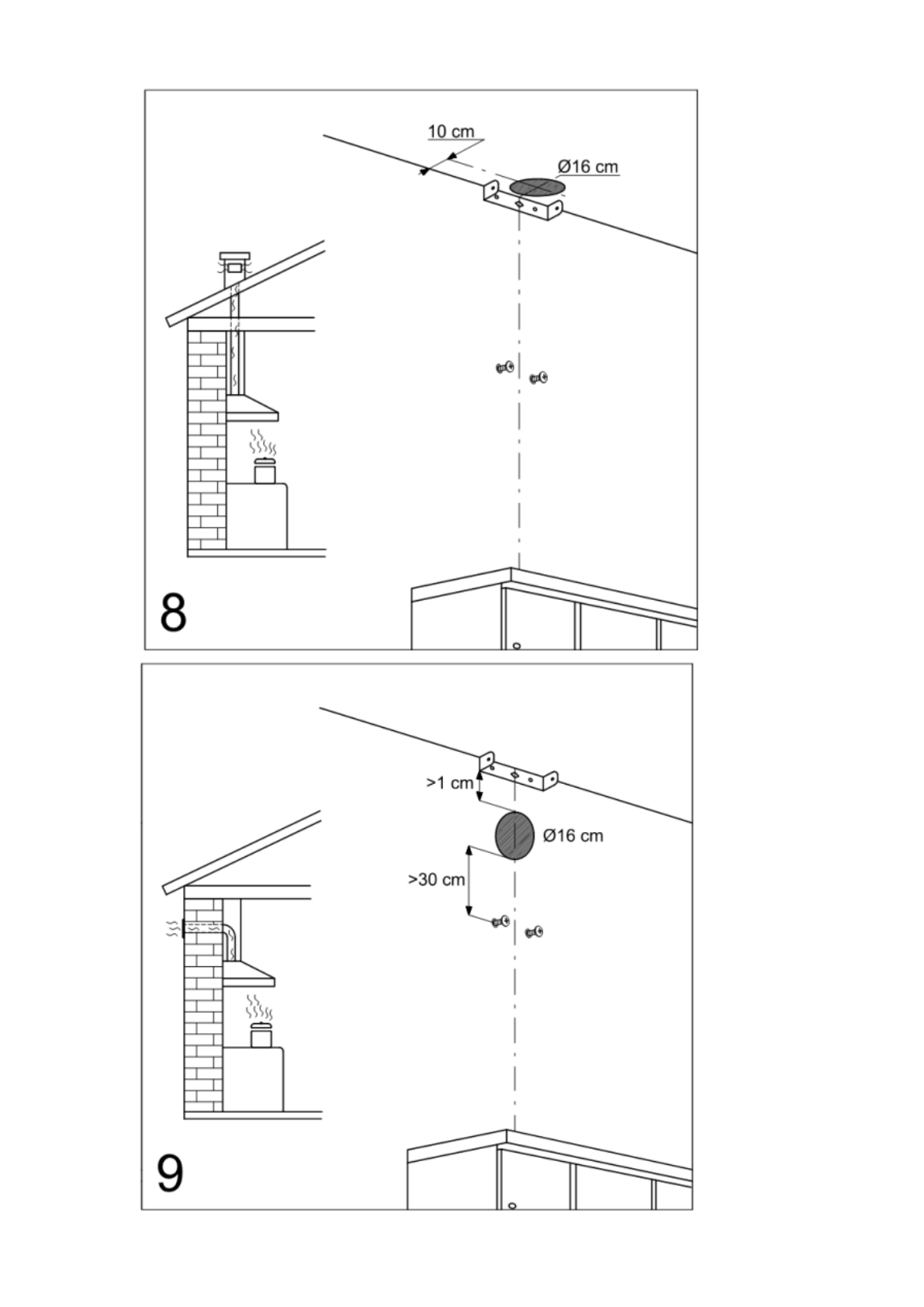 10 cm

Ø16 cm

8

>1 cm

Ø16 cm

>30 cm

9