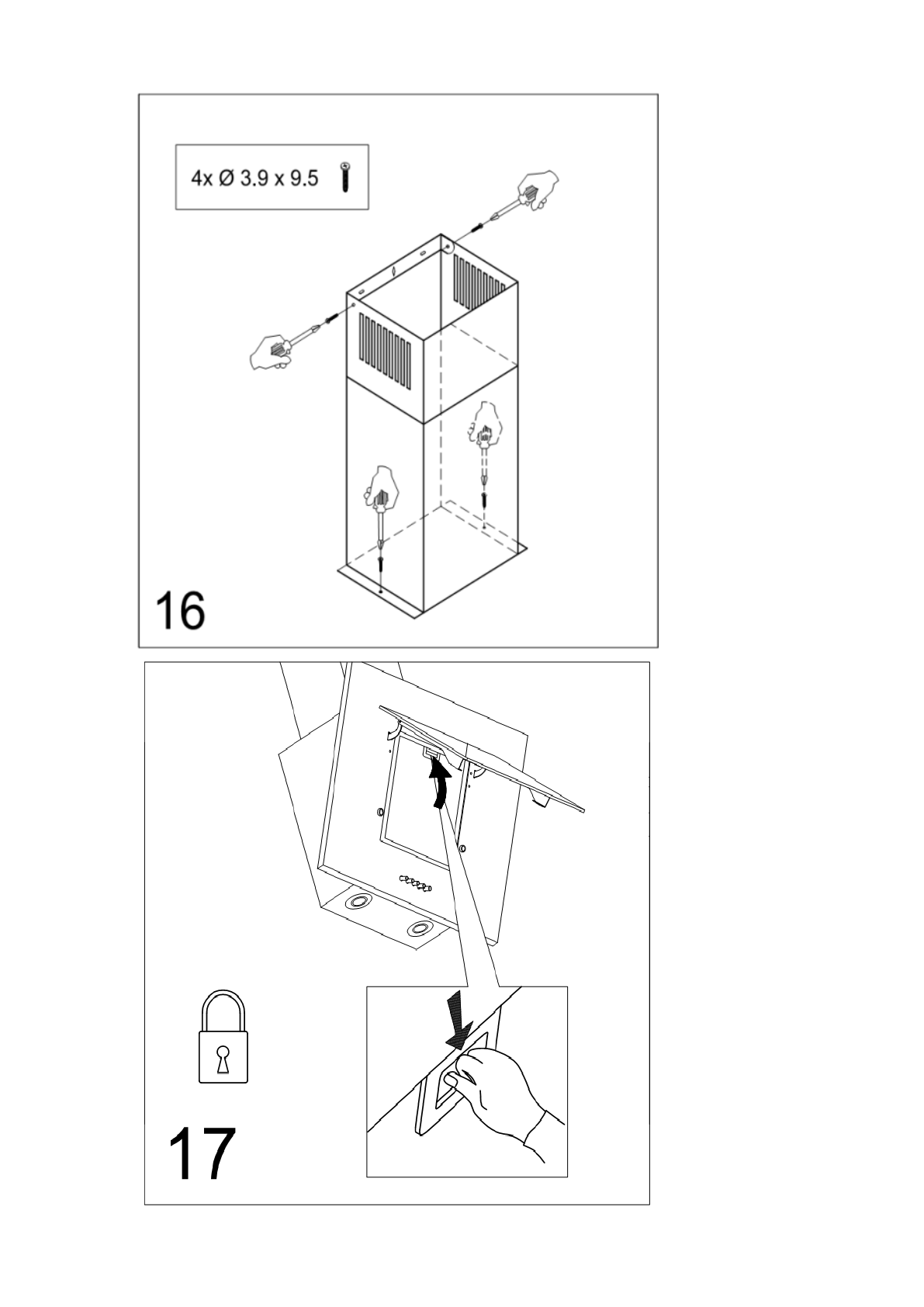 4x Ø 3.9 x 9.5

16

17