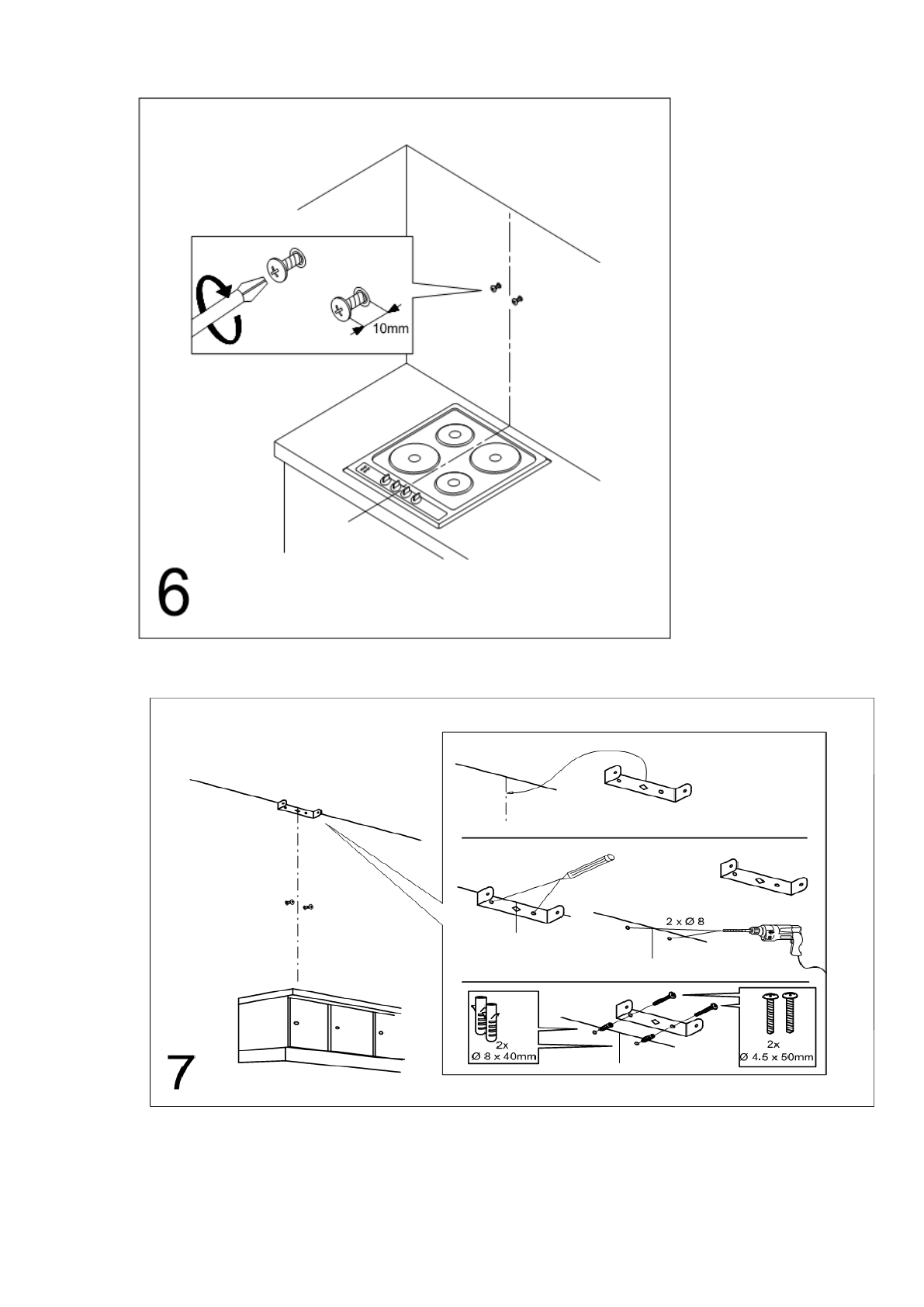 10mm

6

2 x Ø 8

2x
Ø 8 x 40mm

2x
Ø 4.5 x 50mm

7