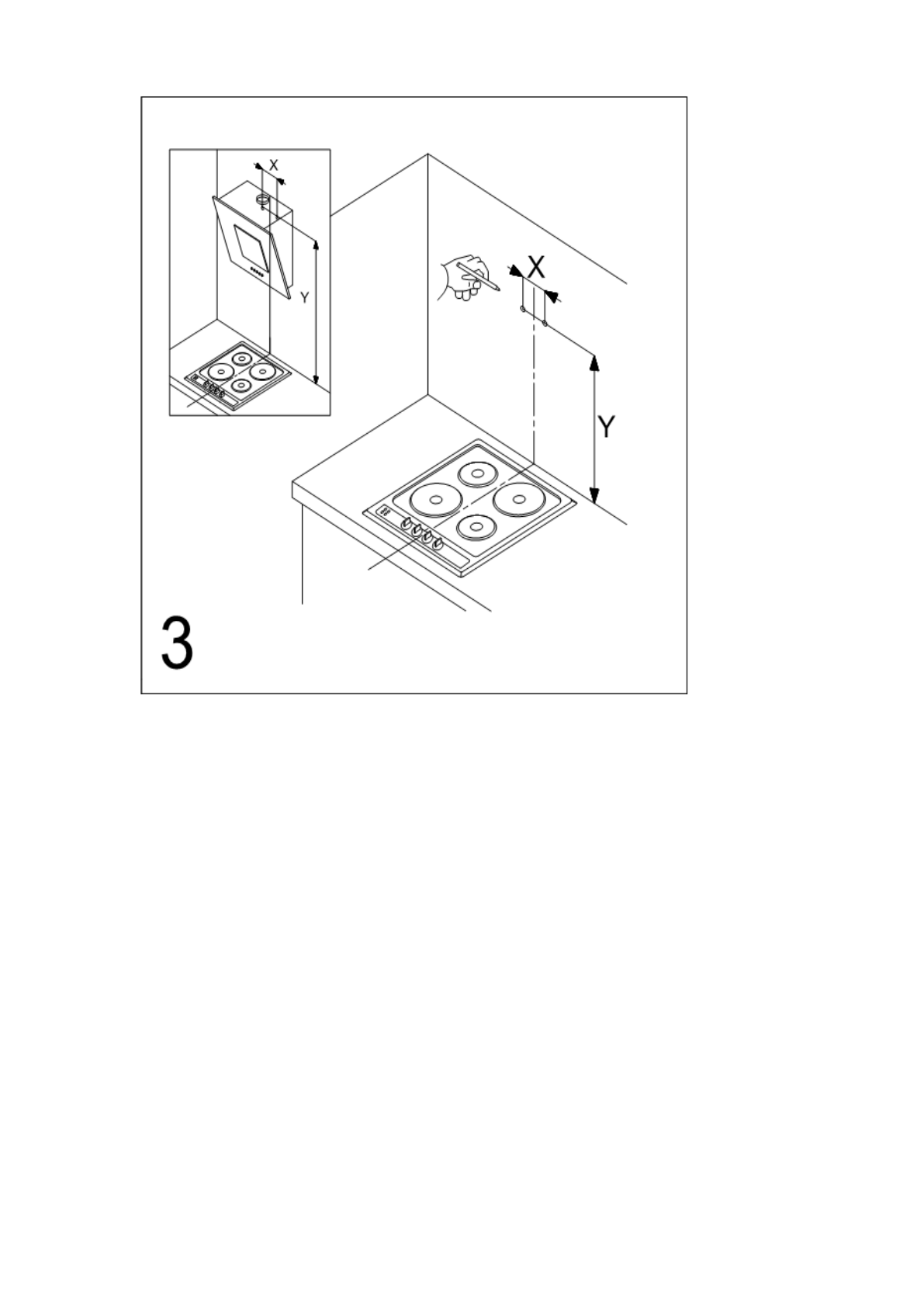 X
Y
X
Y
3