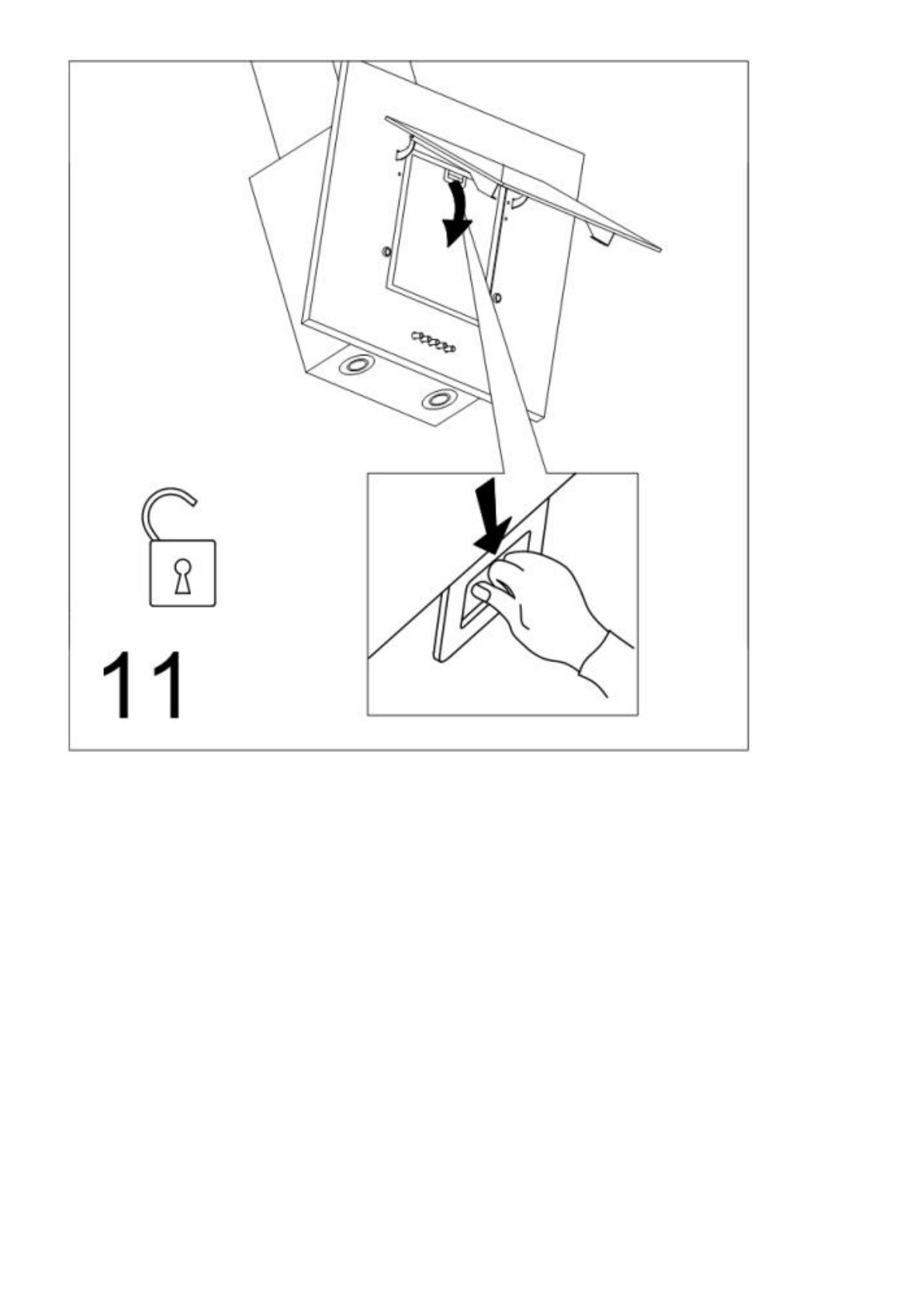 11