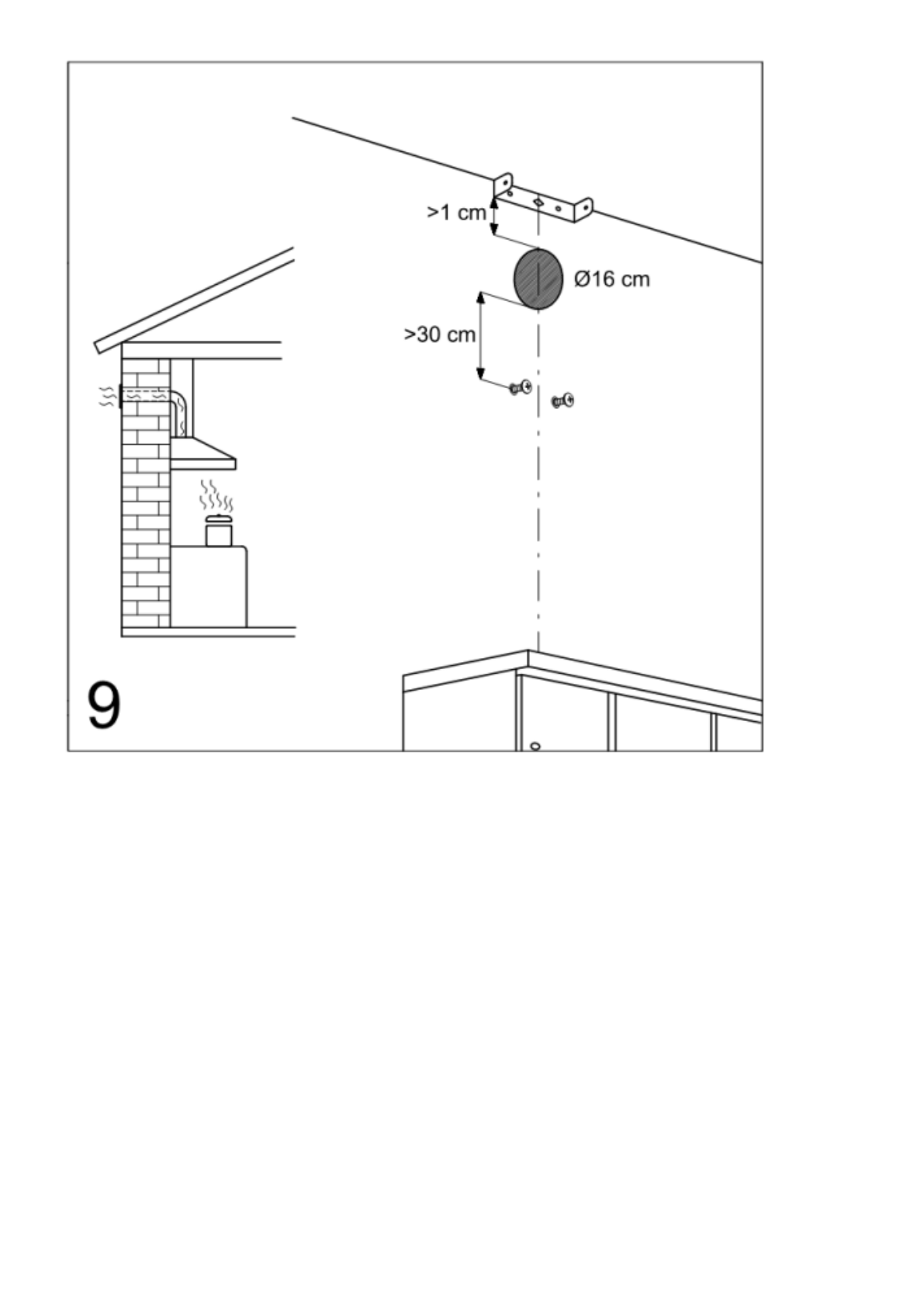 >1 cm

Ø16 cm

>30 cm

9