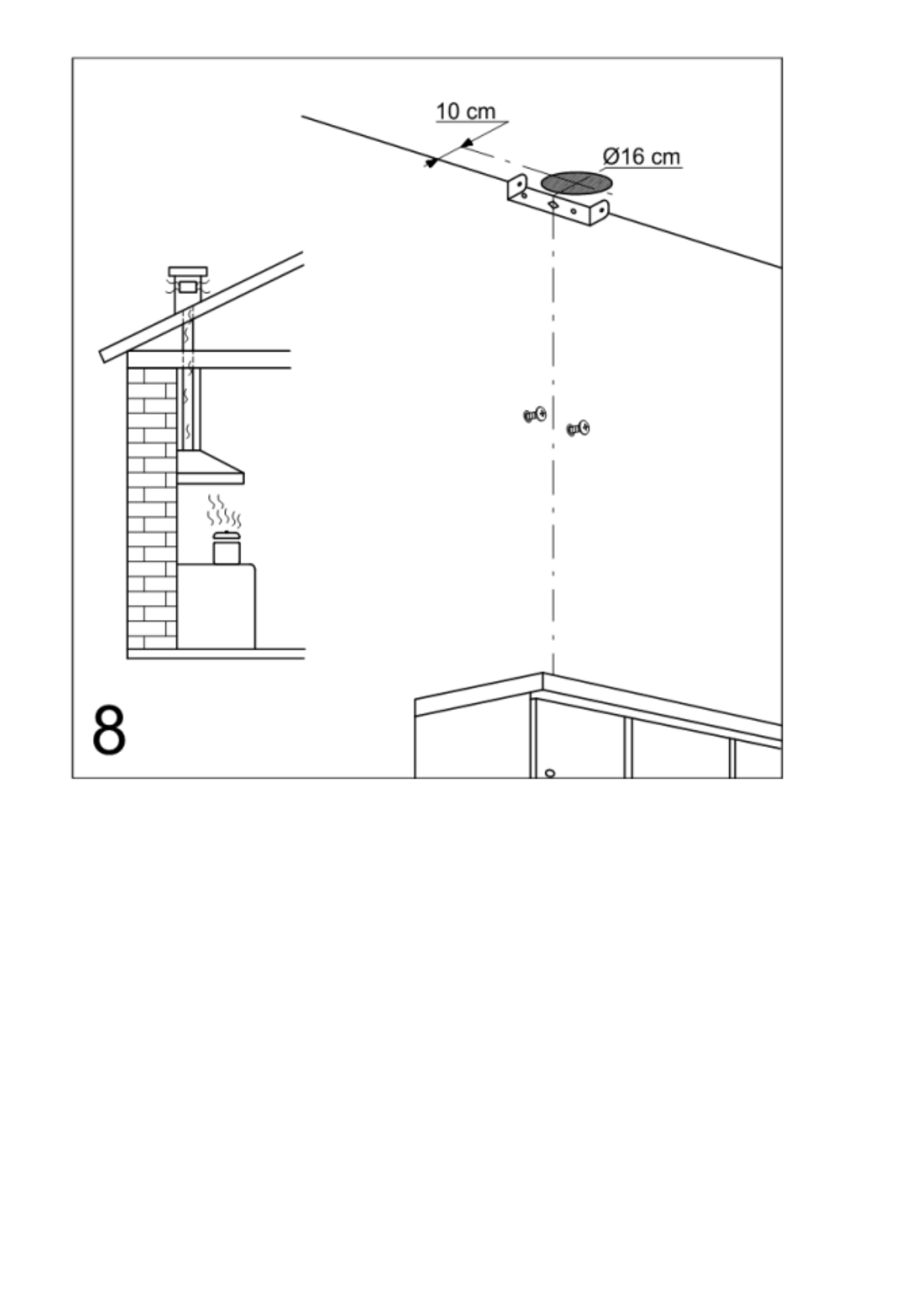 10 cm
Ø16 cm
8