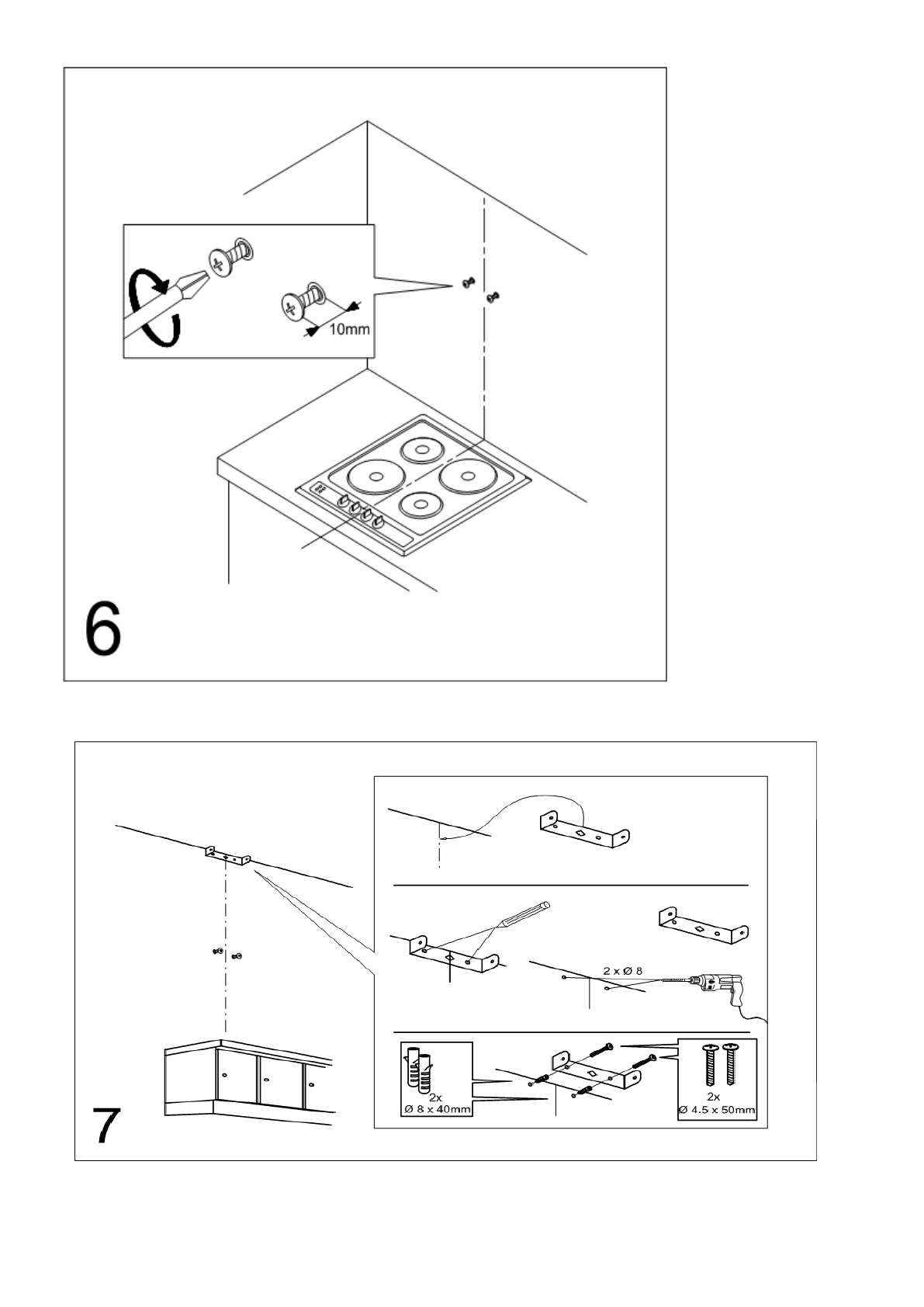 10mm

6

2 x Ø 8

2x
Ø 8 x 40mm

2x
Ø 4.5 x 50mm

7