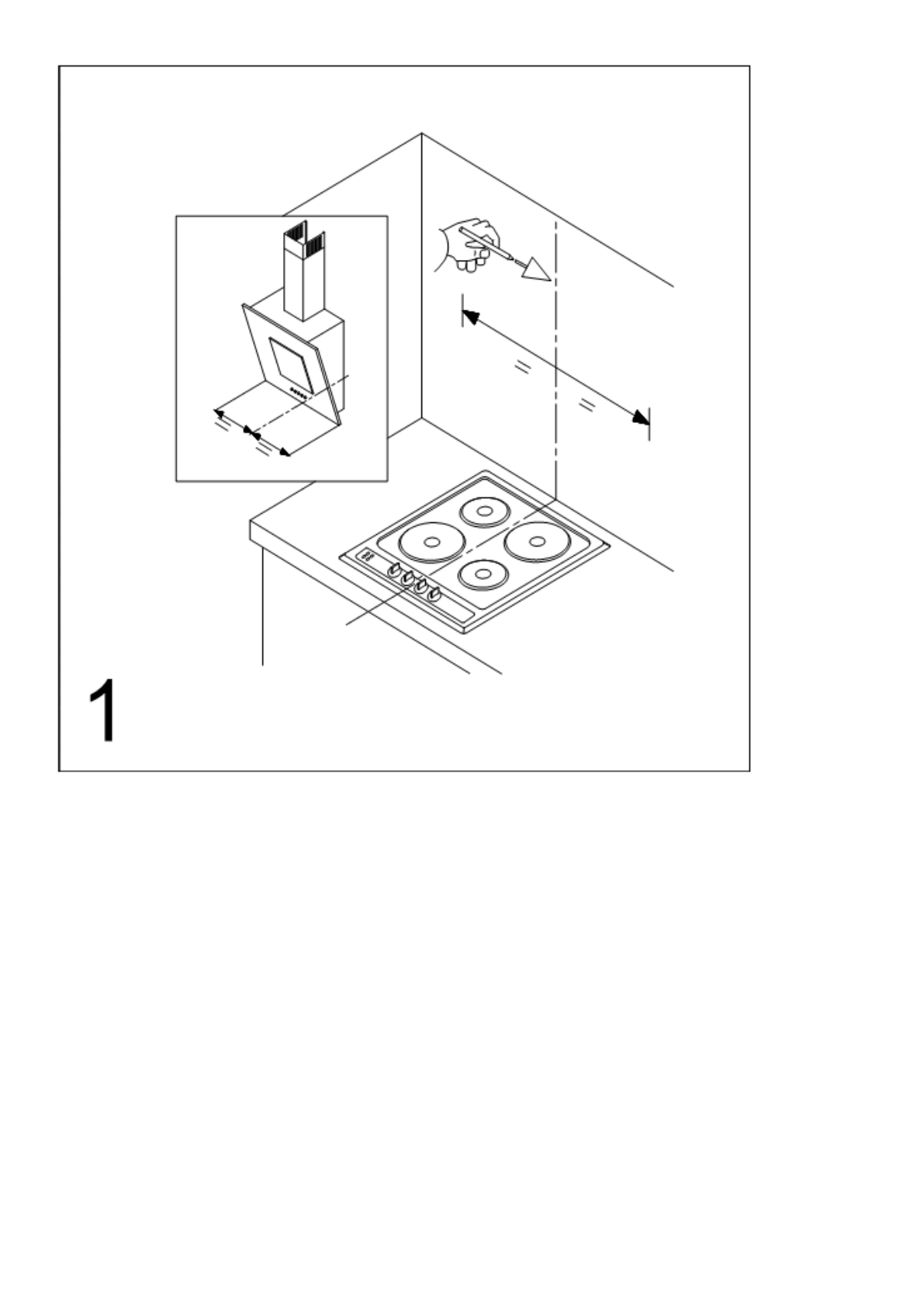 1