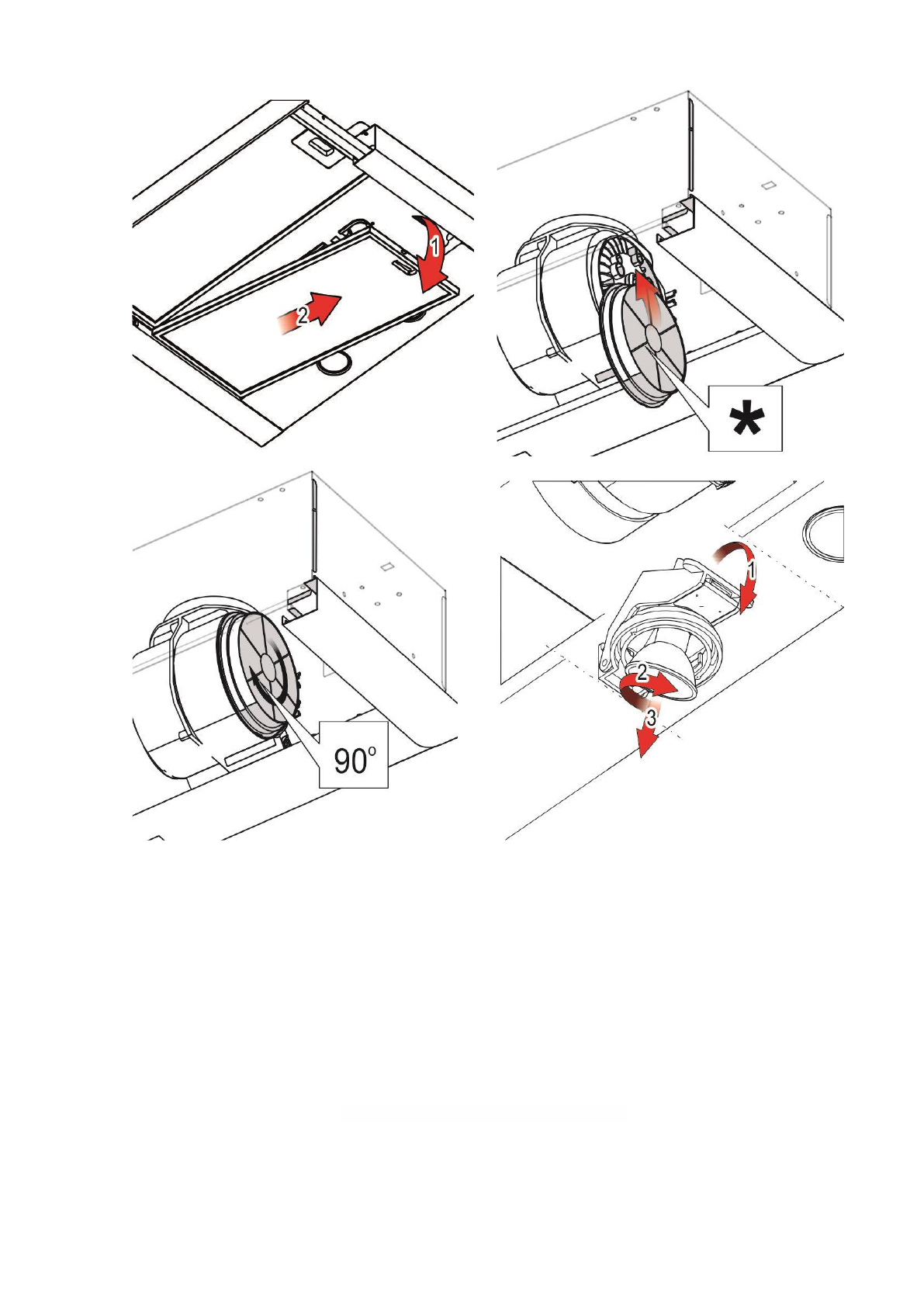 1
2

*

90°

1
2
3