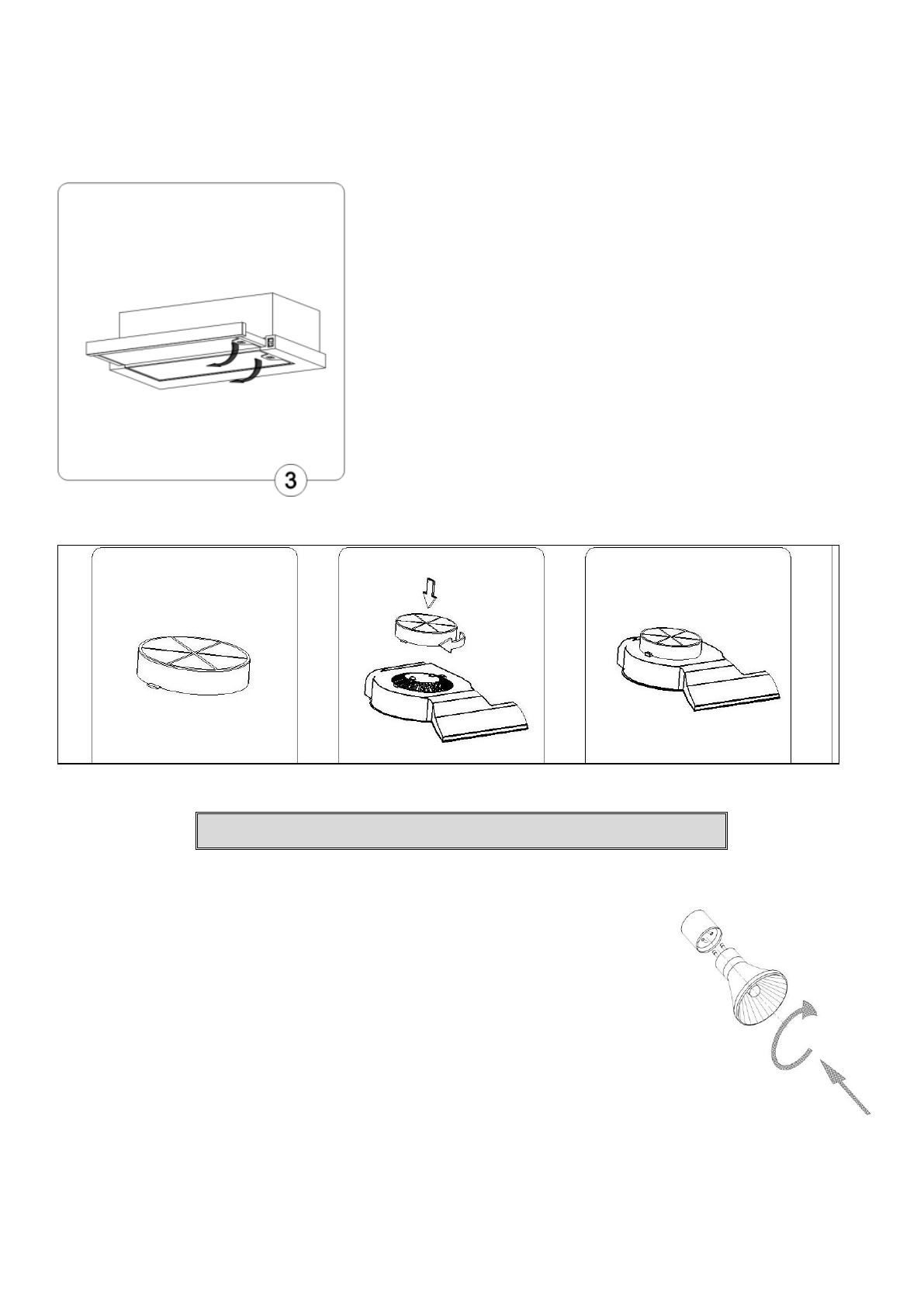 3