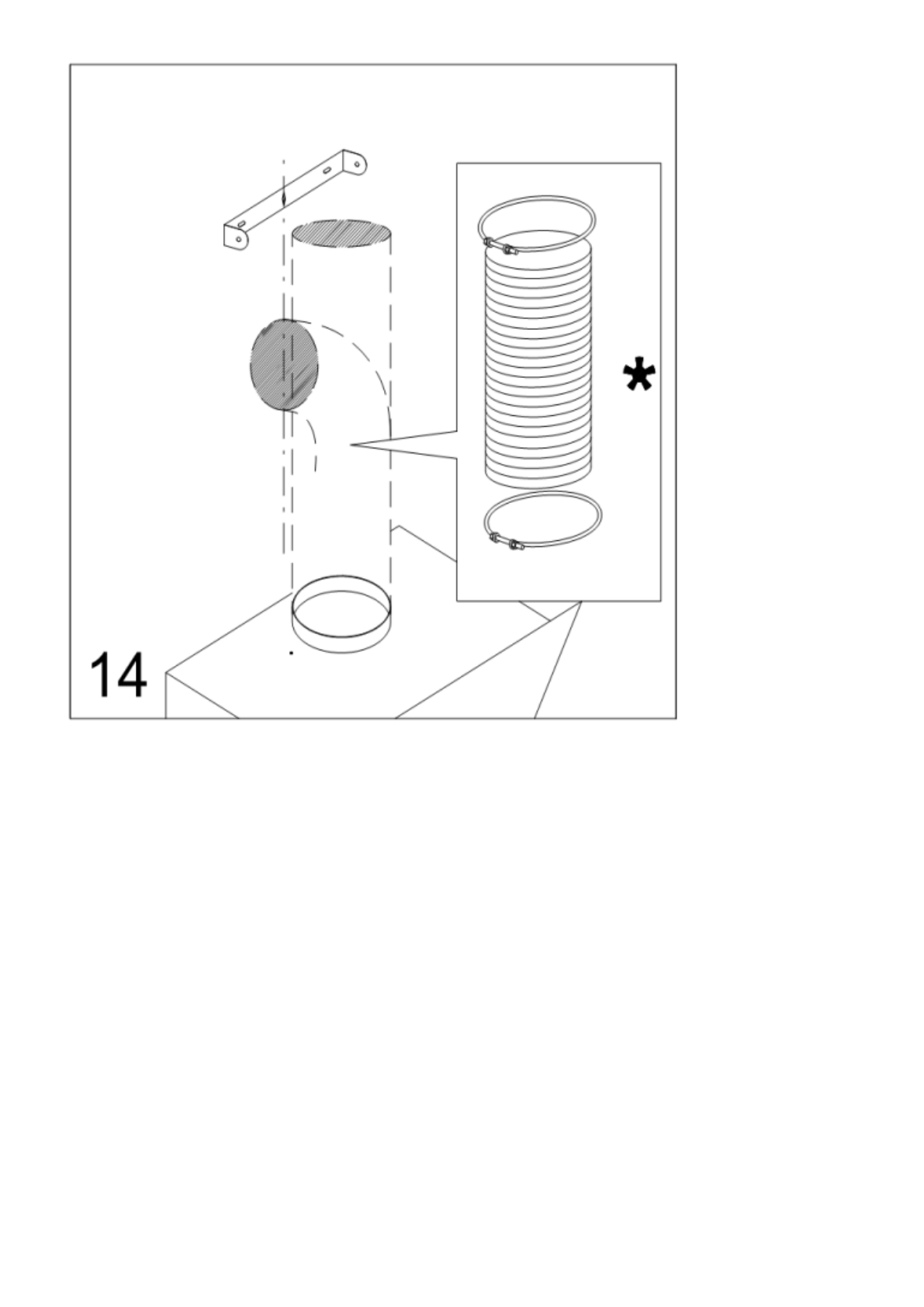 *

14