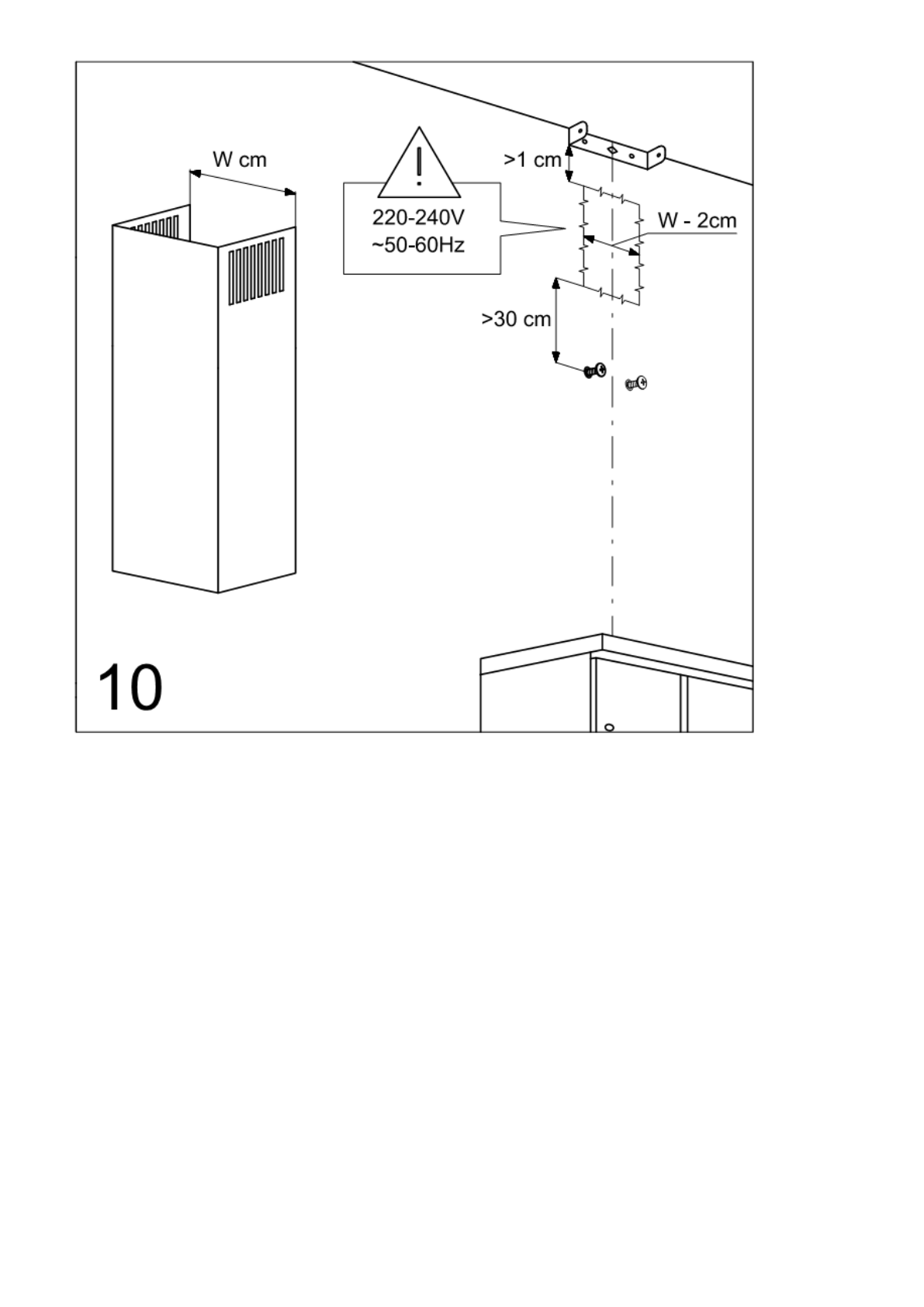 W cm

220-240V
~50-60Hz

>1 cm

W - 2cm

>30 cm

10