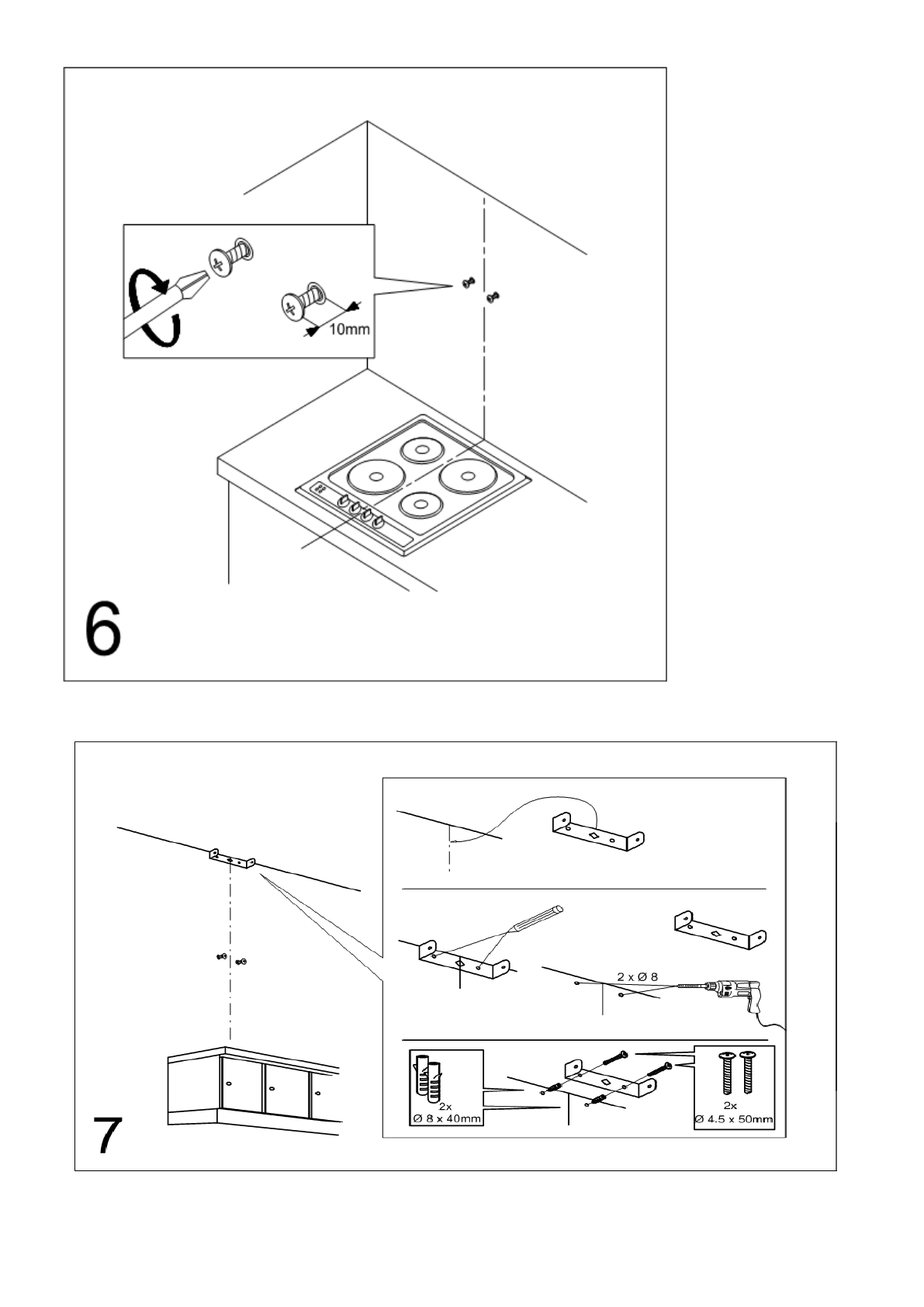 10mm

6

2 x Ø 8

2x
Ø 8 x 40mm

2x
Ø 4.5 x 50mm

7