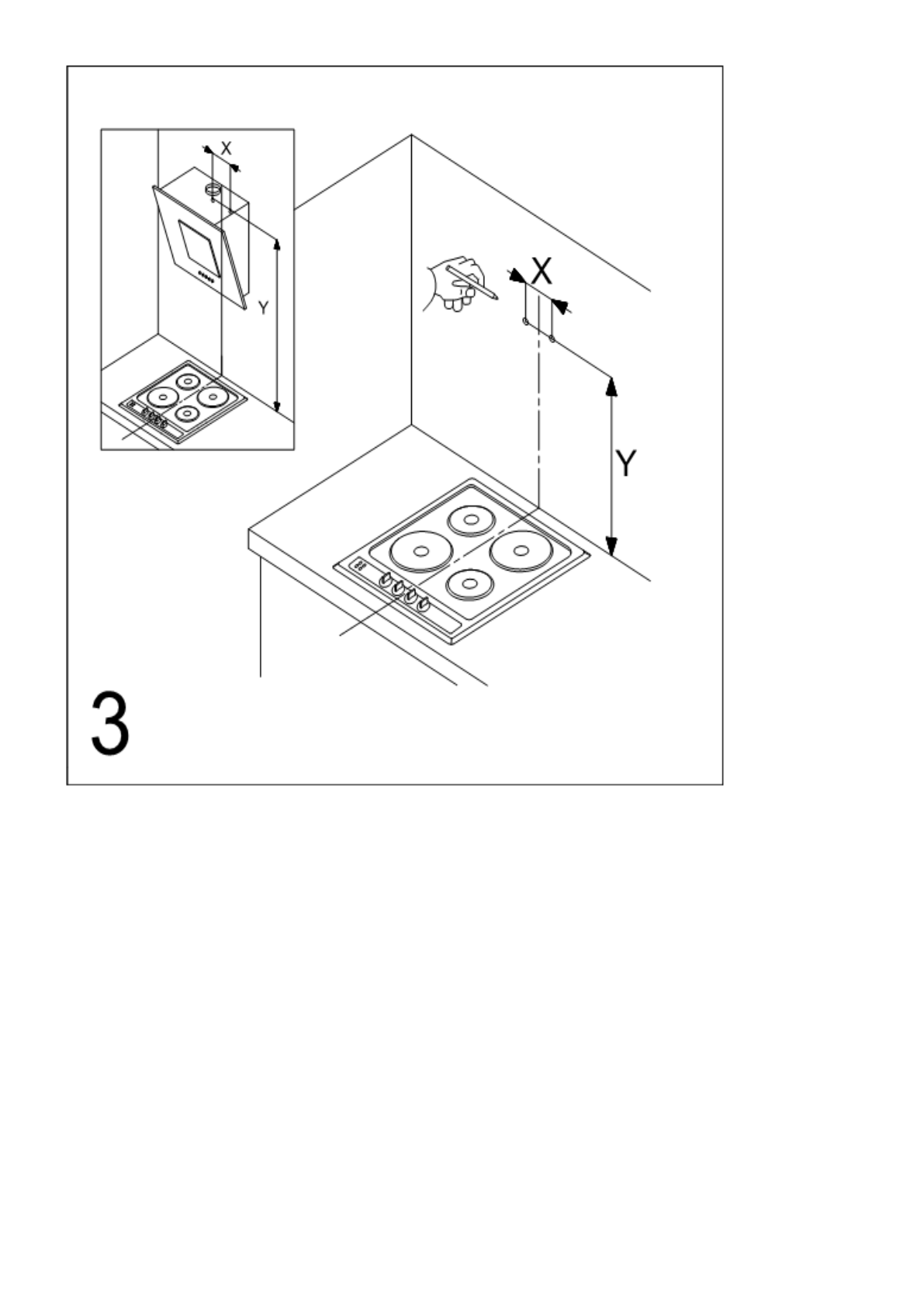 X

Y

X

Y

3