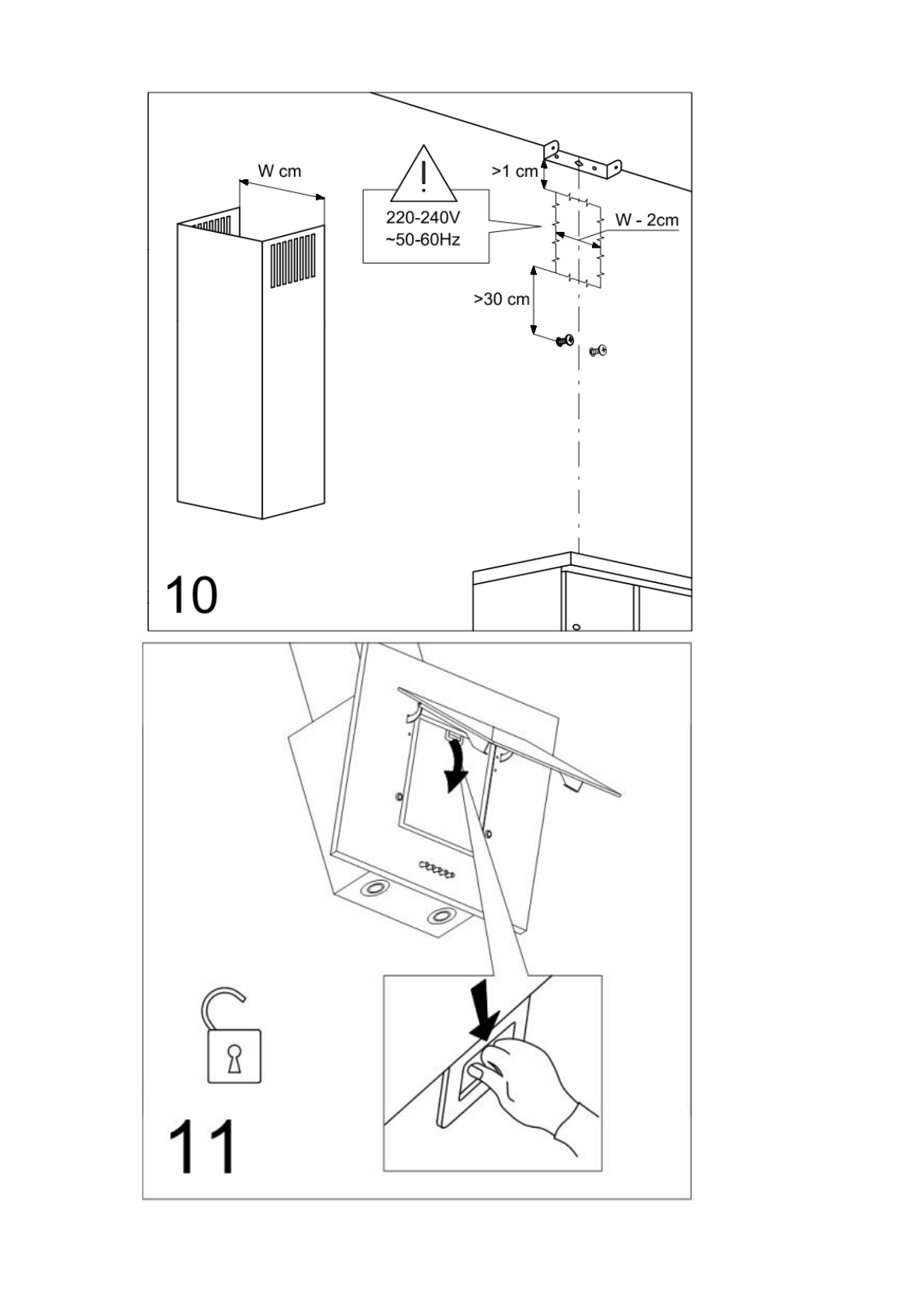 W cm

220-240V
~50-60Hz

>1 cm

W - 2cm

>30 cm

10

11