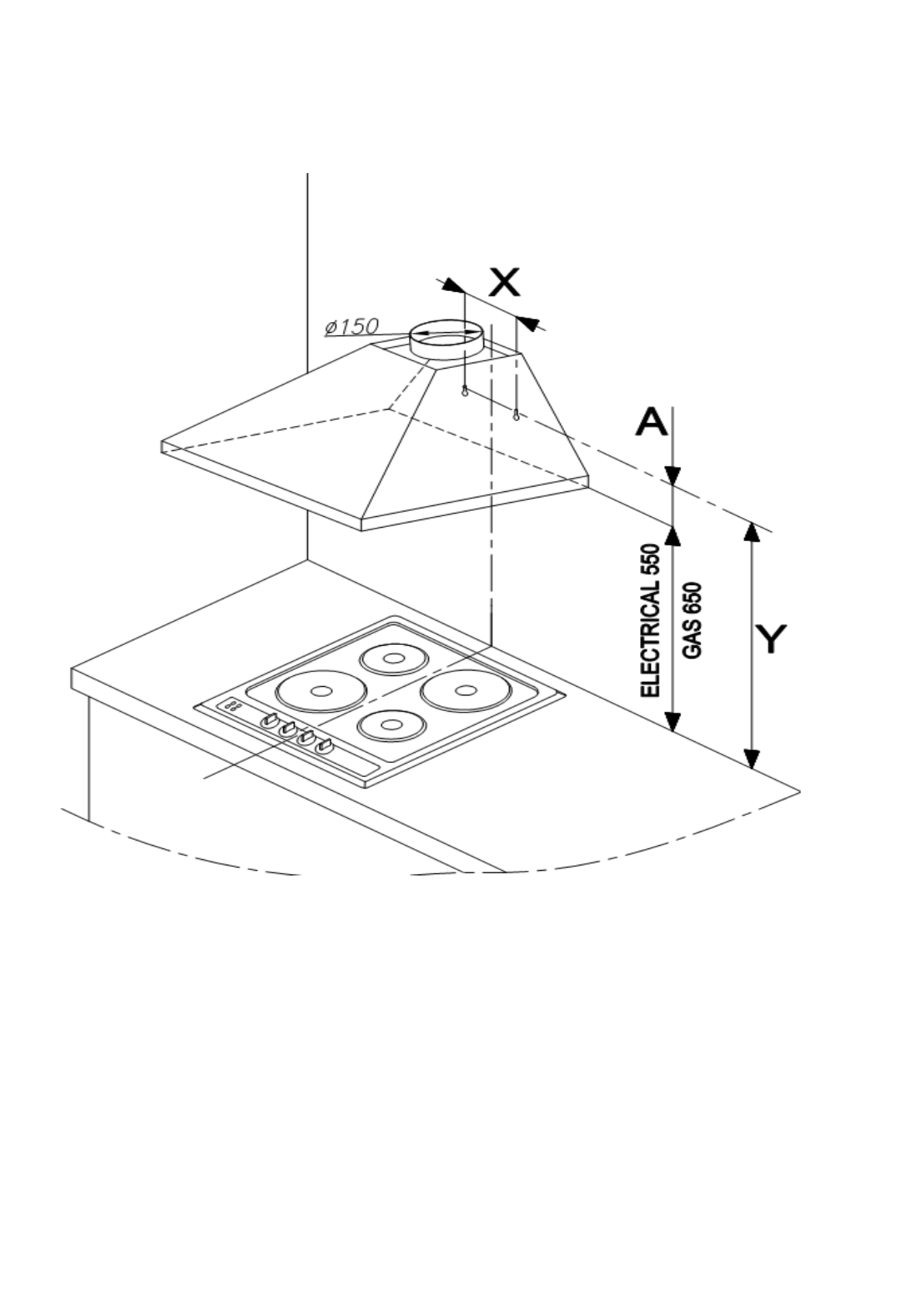 X

ø150

A

ELECTRICAL 550

GAS 650

Y