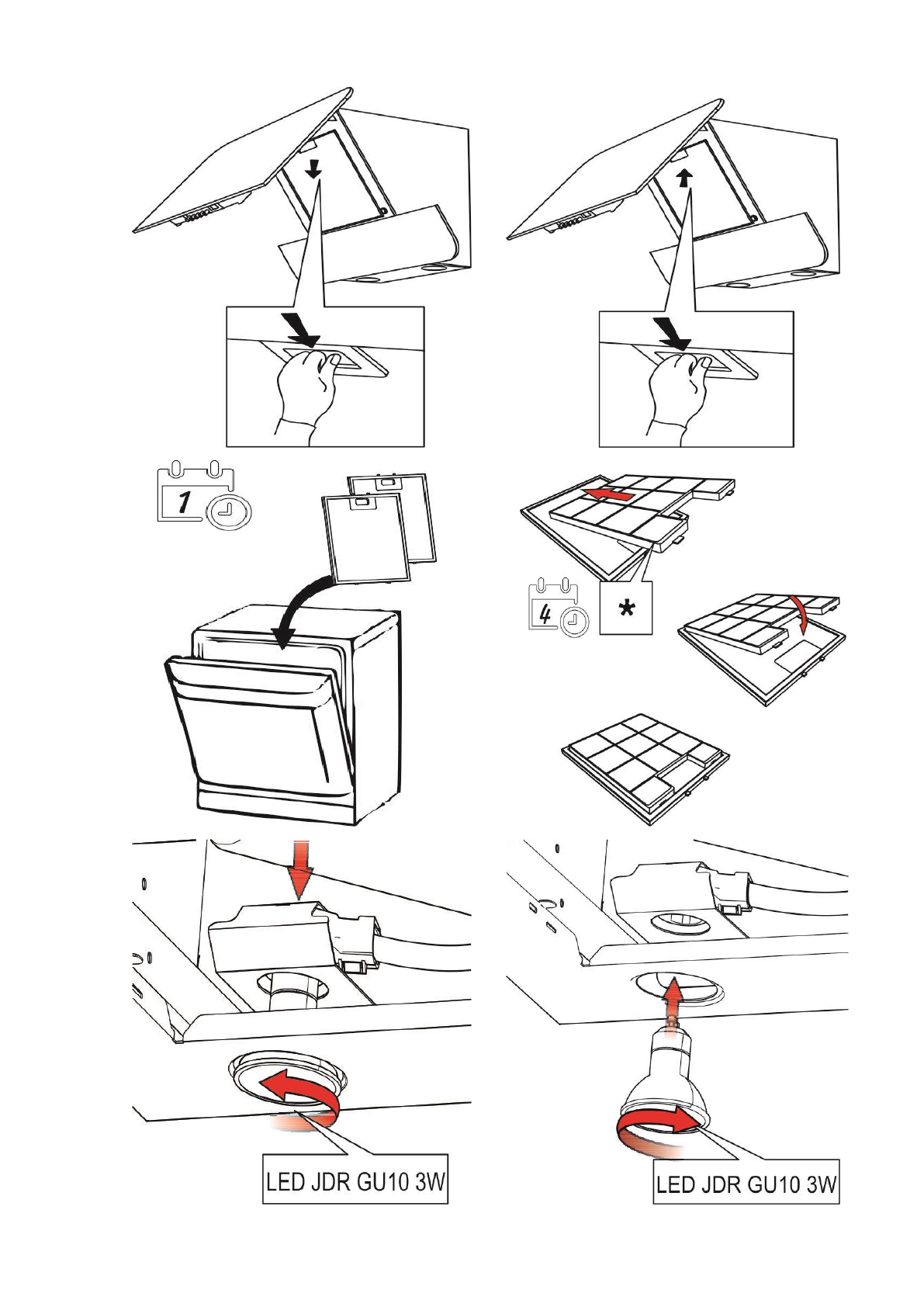 1

4

*

LED JDR GU10 3W

LED JDR GU10 3W