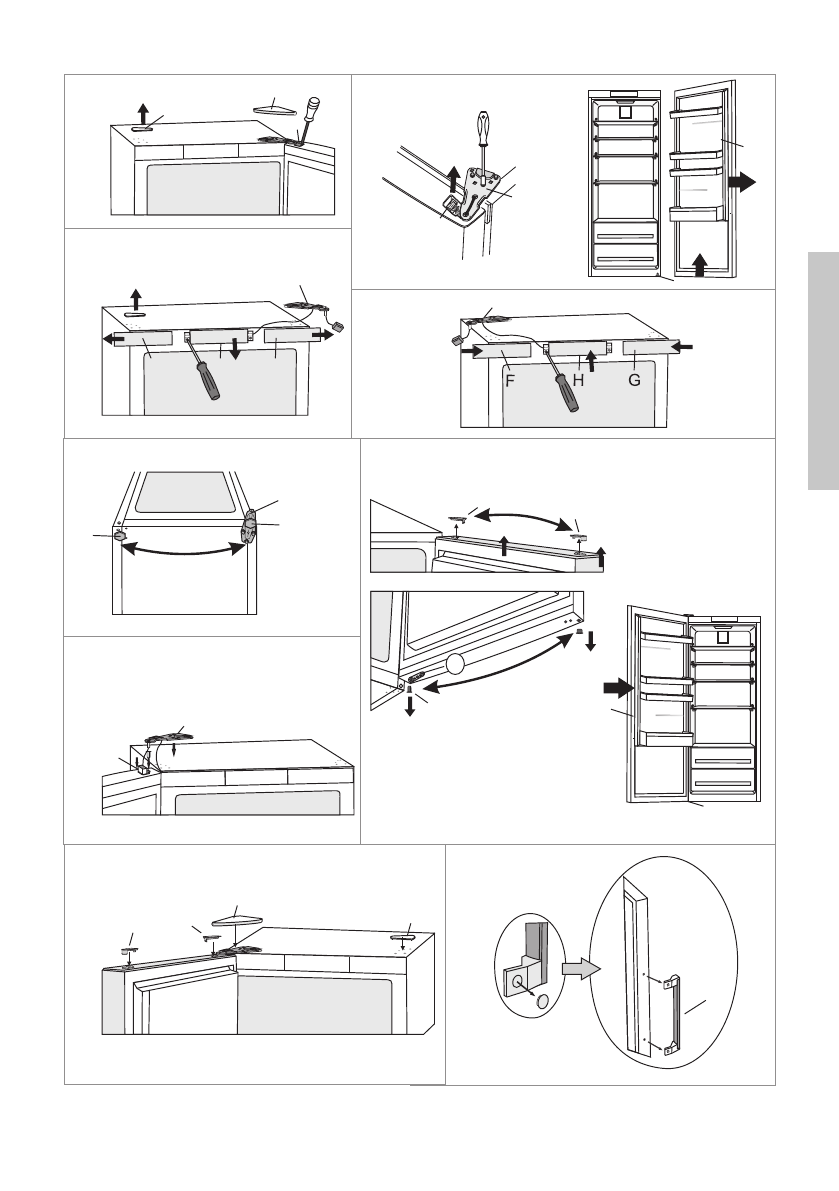 F
H
G