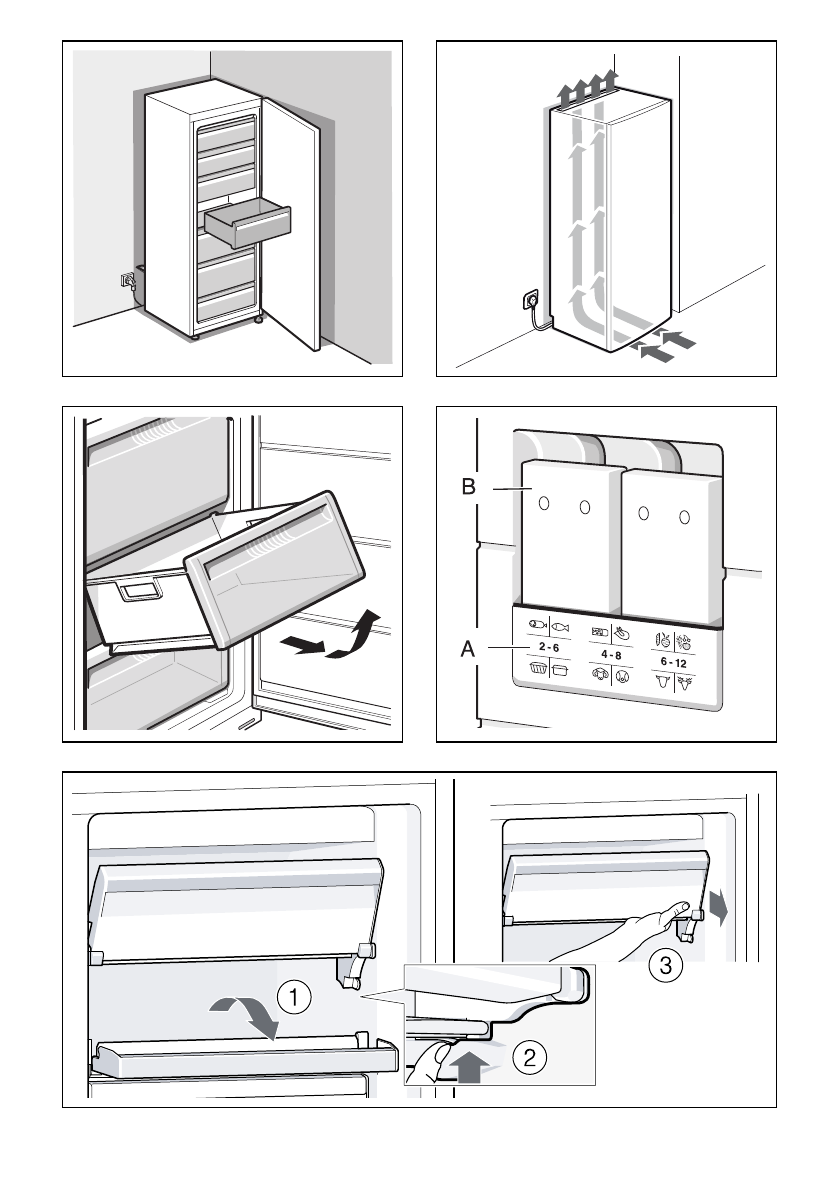 B

A

2 - 6

4 - 8

6 - 12

1

2

3