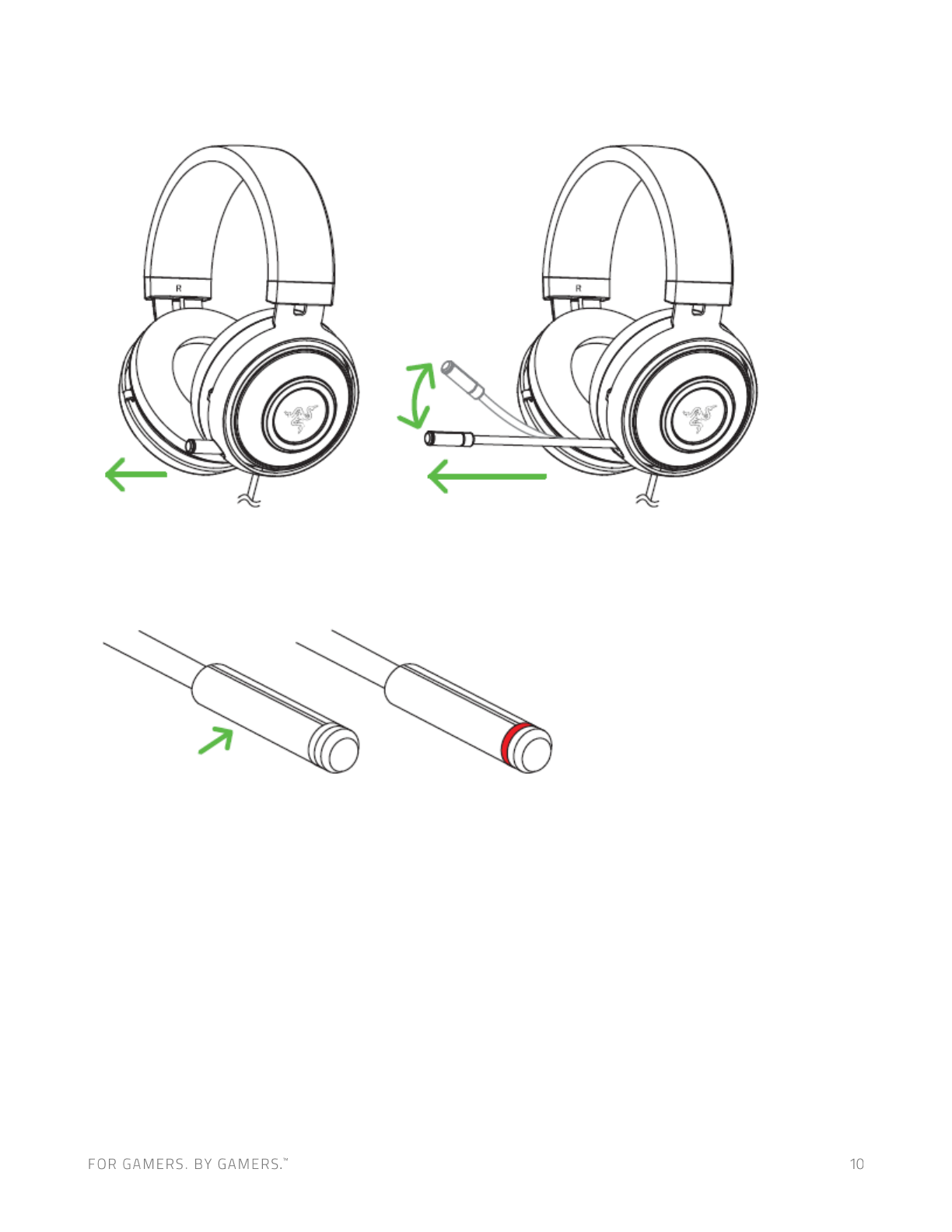 R

R

FOR GAMERS. BY GAMERS.™

10