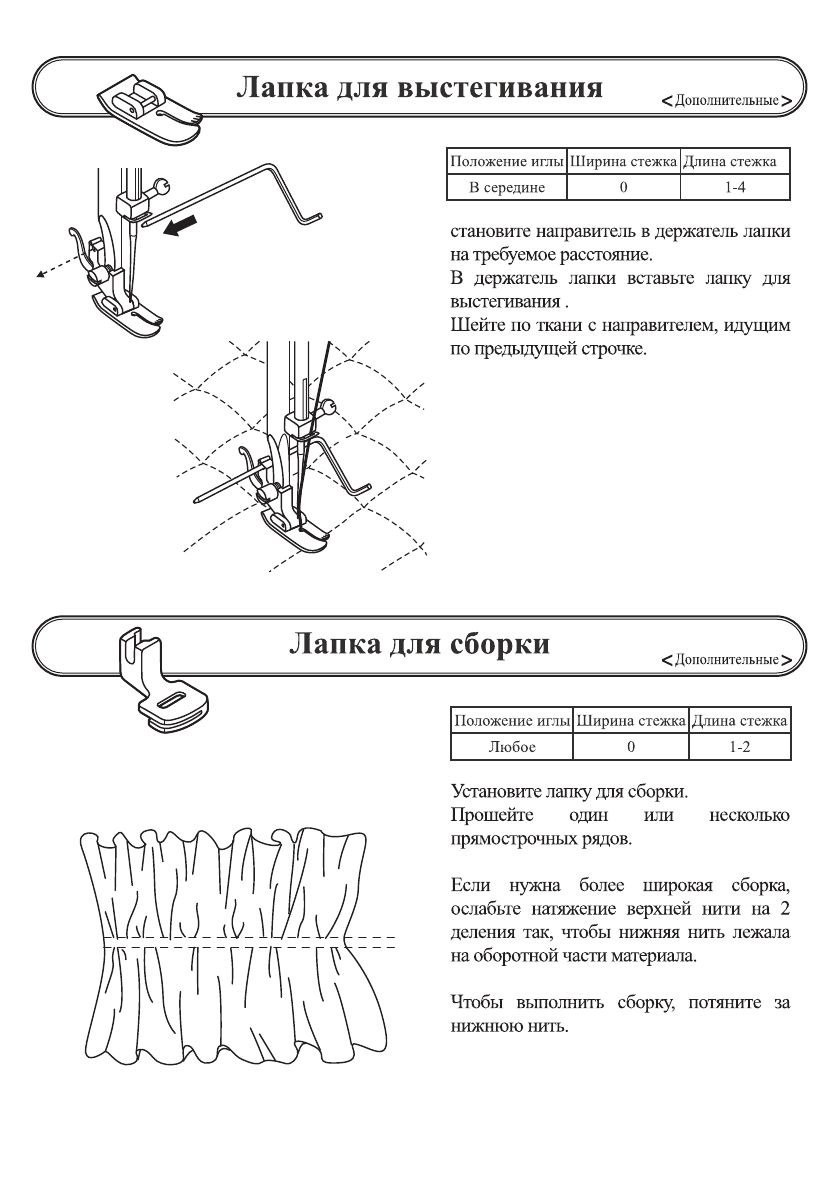 Лапка для выстегивания

<Дополнительные>

| Положение иглы | Ширина стежка | Длина стежка |
|---|---|---|
| В середине | 0 | 1-4 |

становите направитель в держатель лапки на требуемое расстояние.
В держатель лапки вставьте лапку для выстегивания .
Шейте по ткани с направителем, идущим по предыдущей строчке.

Лапка для сборки

<Дополнительные>

| Положение иглы | Ширина стежка | Длина стежка |
|---|---|---|
| Любое | 0 | 1-2 |

Установите лапку для сборки.
Прошейте один или несколько прямострочных рядов.

Если нужна более широкая сборка, ослабьте натяжение верхней нити на 2 деления так, чтобы нижняя нить лежала на оборотной части материала.

Чтобы выполнить сборку, потяните за нижнюю нить.