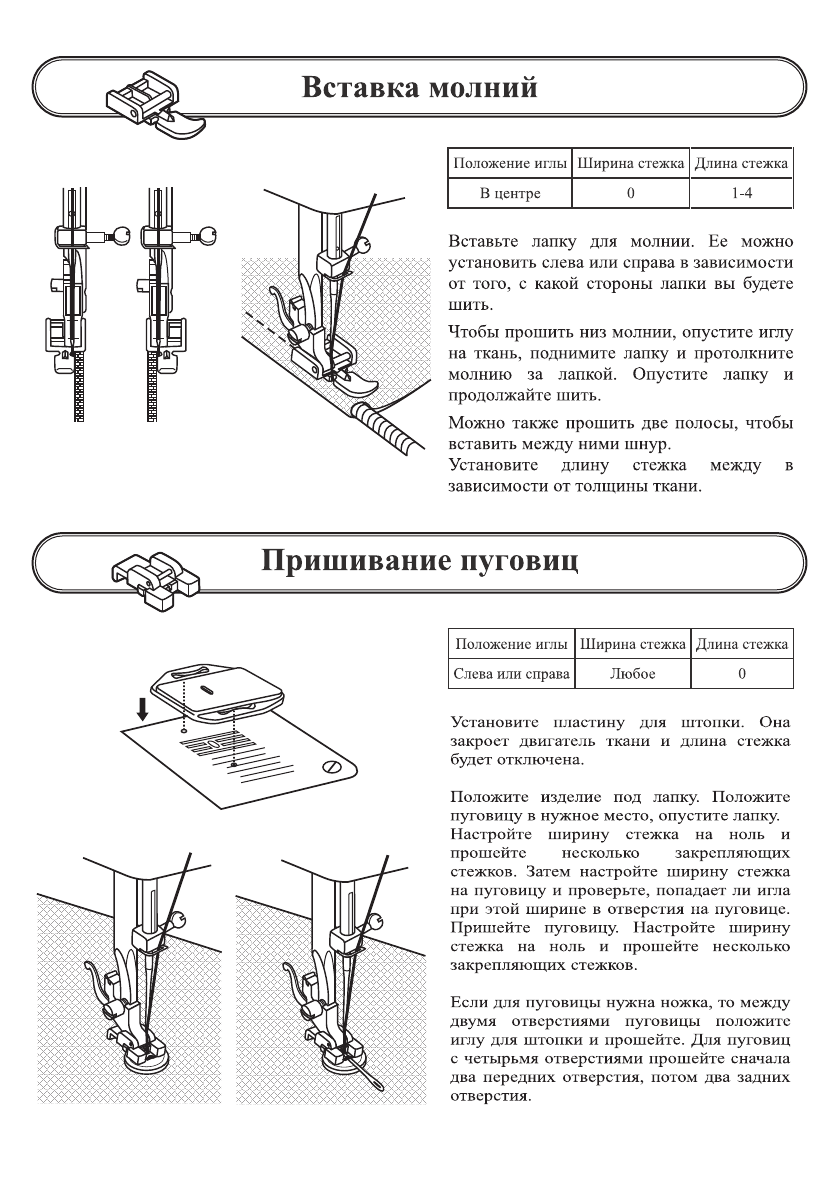 Вставка молний

| Положение иглы | Ширина стежка | Длина стежка |
|---|---|---|
| В центре | 0 | 1-4 |

Вставьте лапку для молнии. Ее можно установить слева или справа в зависимости от того, с какой стороны лапки вы будете шить.

Чтобы прошить низ молнии, опустите иглу на ткань, поднимите лапку и протолкните молнию за лапкой. Опустите лапку и продолжайте шить.

Можно также прошить две полосы, чтобы вставить между ними шнур.
Установите длину стежка между в зависимости от толщины ткани.

Пришивание пуговиц

| Положение иглы | Ширина стежка | Длина стежка |
|---|---|---|
| Слева или справа | Любое | 0 |

Установите пластину для штопки. Она закроет двигатель ткани и длина стежка будет отключена.

Положите изделие под лапку. Положите пуговицу в нужное место, опустите лапку.
Настройте ширину стежка на ноль и прошейте несколько закрепляющих стежков. Затем настройте ширину стежка на пуговицу и проверьте, попадает ли игла при этой ширине в отверстия на пуговице. Пришейте пуговицу. Настройте ширину стежка на ноль и прошейте несколько закрепляющих стежков.

Если для пуговицы нужна ножка, то между двумя отверстиями пуговицы положите иглу для штопки и прошейте. Для пуговиц с четырьмя отверстиями прошейте сначала два передних отверстия, потом два задних отверстия.