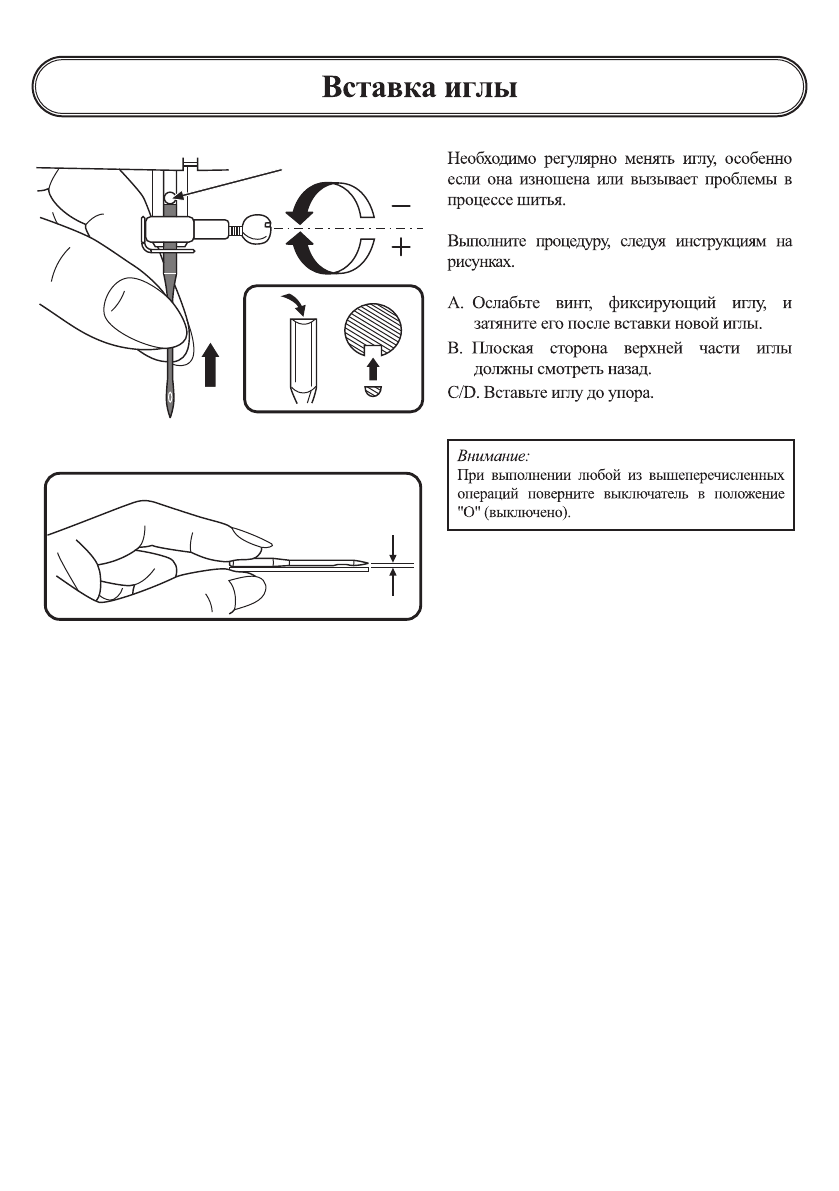 Вставка иглы

−

+

Необходимо регулярно менять иглу, особенно если она изношена или вызывает проблемы в процессе шитья.

Выполните процедуру, следуя инструкциям на рисунках.

A. Ослабьте винт, фиксирующий иглу, и затяните его после вставки новой иглы.

B. Плоская сторона верхней части иглы должны смотреть назад.

C/D. Вставьте иглу до упора.

Внимание:
При выполнении любой из вышеперечисленных операций поверните выключатель в положение "O" (выключено).