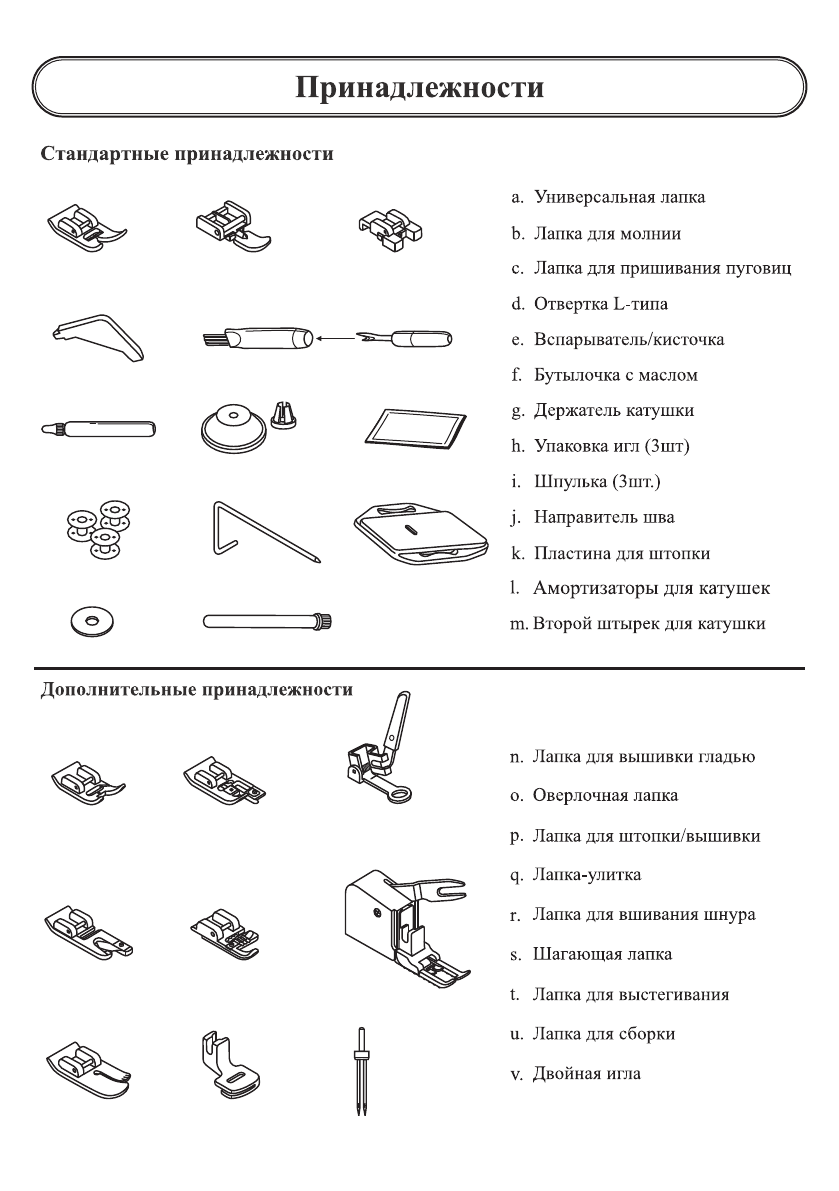 Принадлежности

Стандартные принадлежности

a. Универсальная лапка
b. Лапка для молнии
c. Лапка для пришивания пуговиц
d. Отвертка L-типа
e. Вспарыватель/кисточка
f. Бутылочка с маслом
g. Держатель катушки
h. Упаковка игл (3шт)
i. Шпулька (3шт.)
j. Направитель шва
k. Пластина для штопки
l. Амортизаторы для катушек
m. Второй штырек для катушки

Дополнительные принадлежности

n. Лапка для вышивки гладью
o. Оверлочная лапка
p. Лапка для штопки/вышивки
q. Лапка-улитка
r. Лапка для вшивания шнура
s. Шагающая лапка
t. Лапка для выстегивания
u. Лапка для сборки
v. Двойная игла