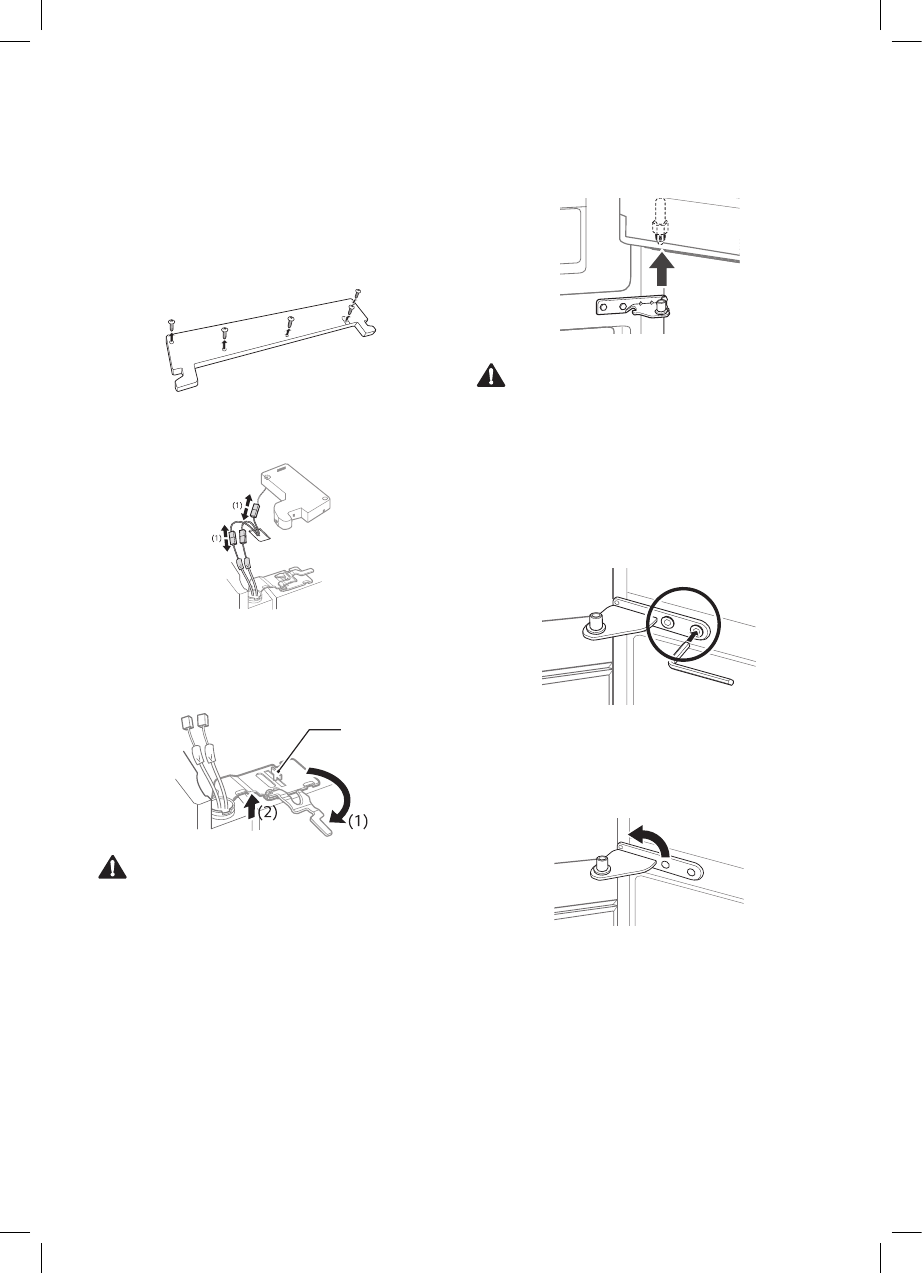 (1)
(1)
(2)
(1)