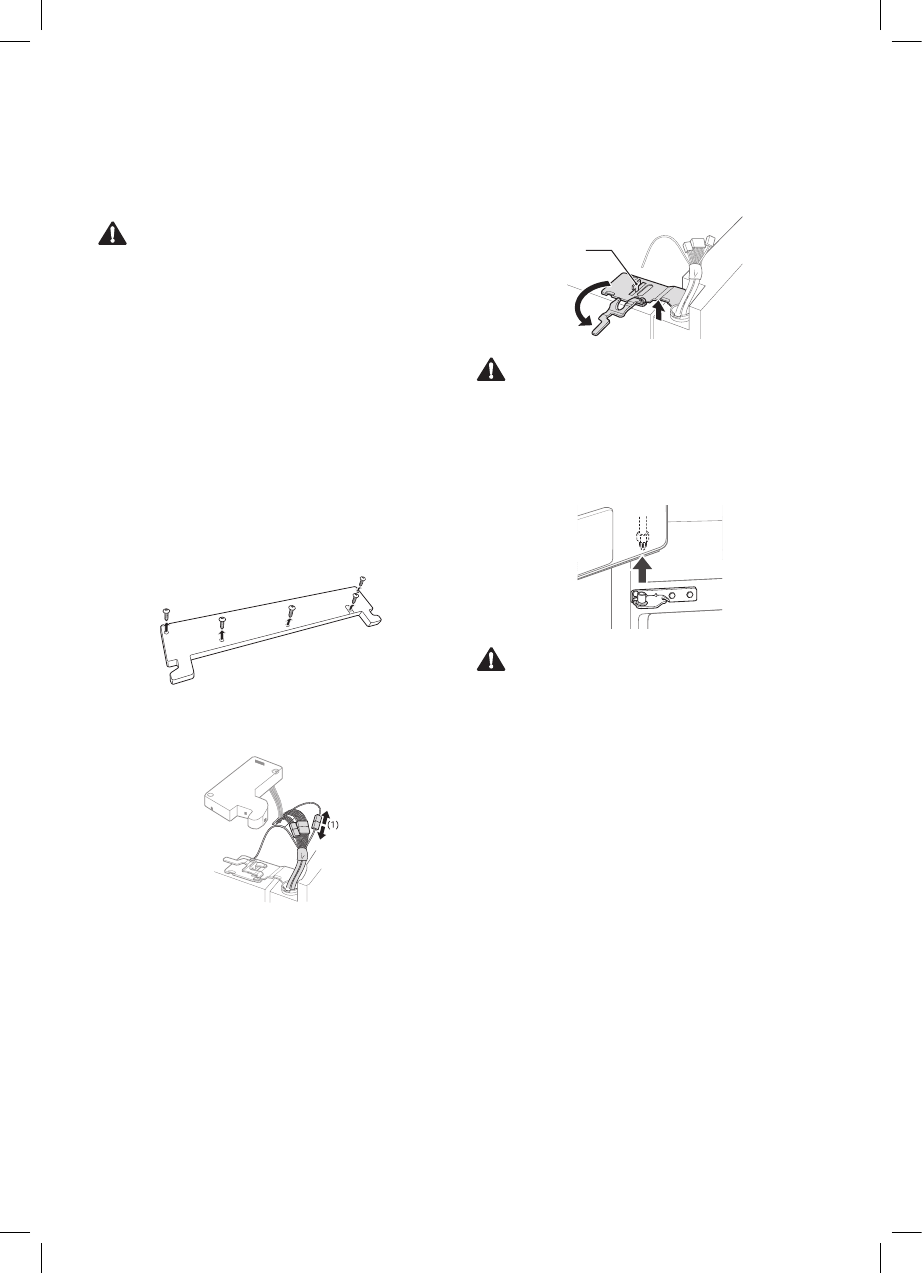 (1)