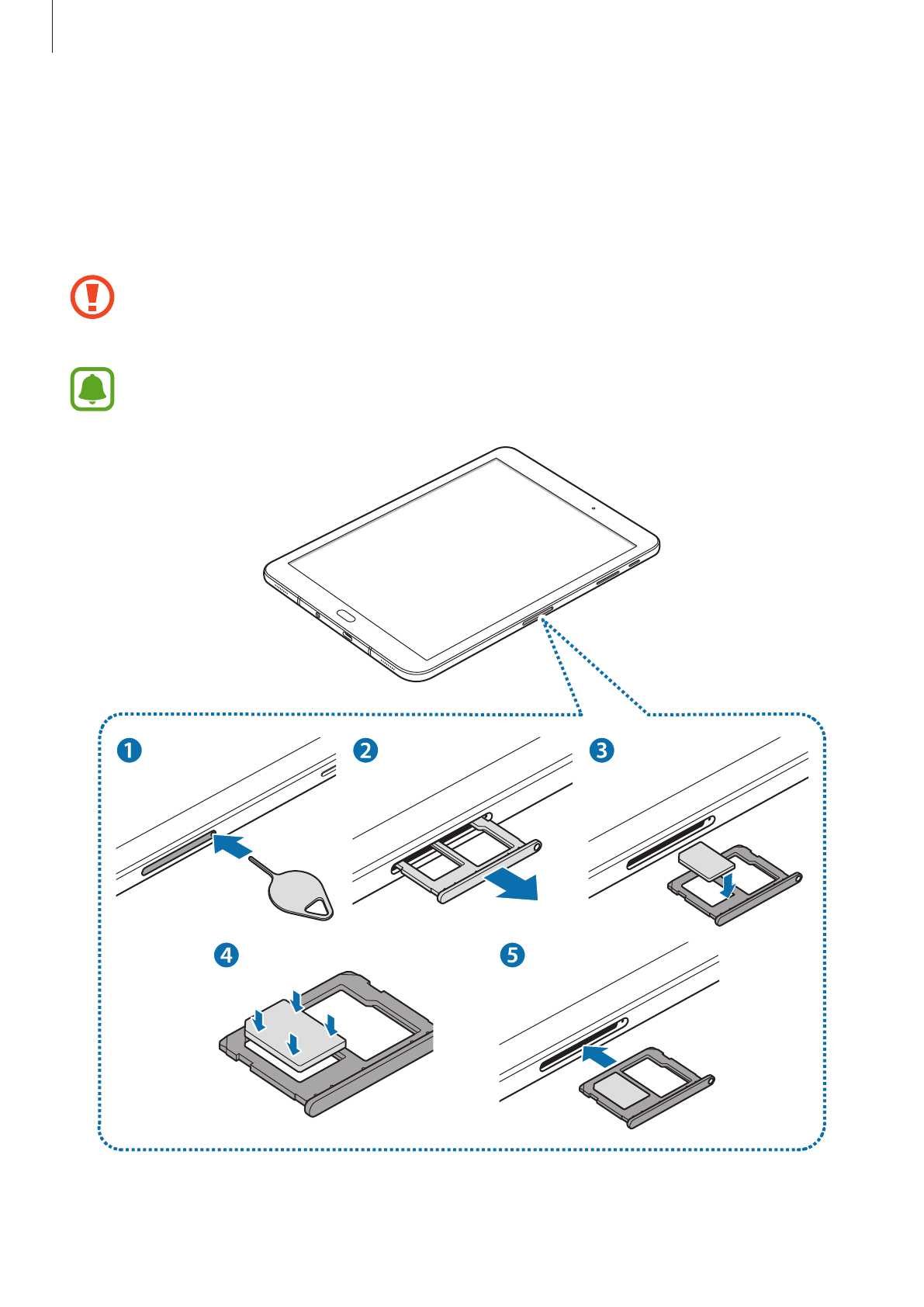 1

2

3

4

5