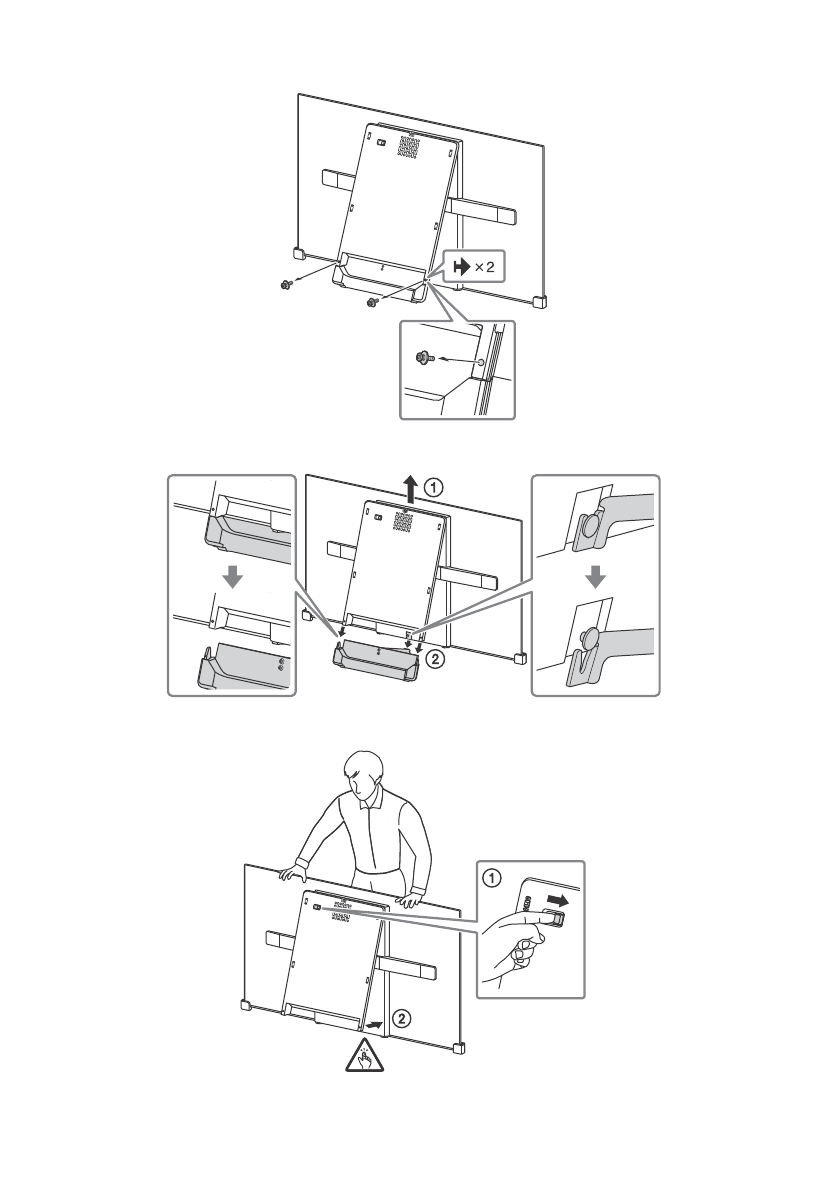 ×2

①

②

①

②