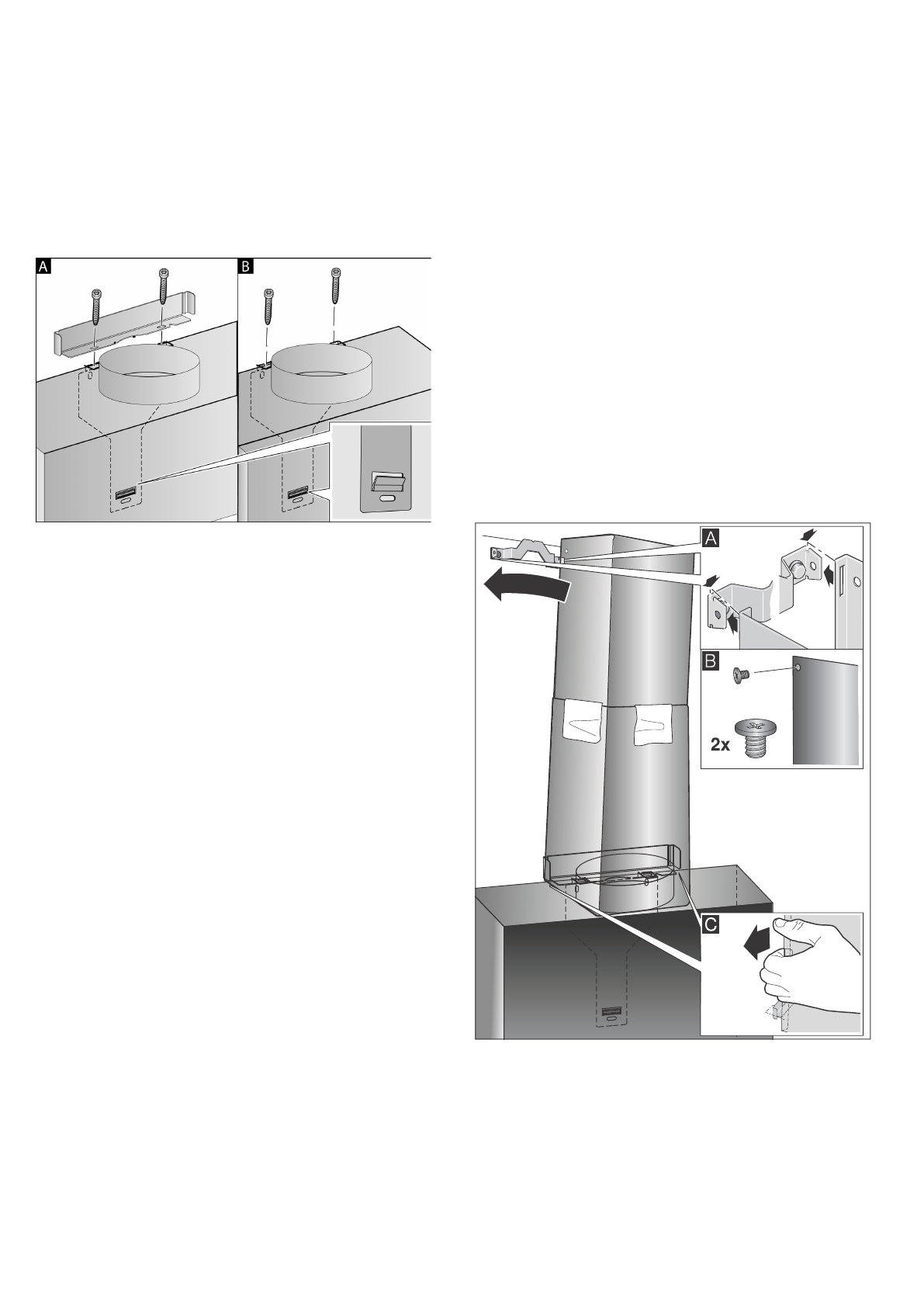 A

B

A

B

2x

C