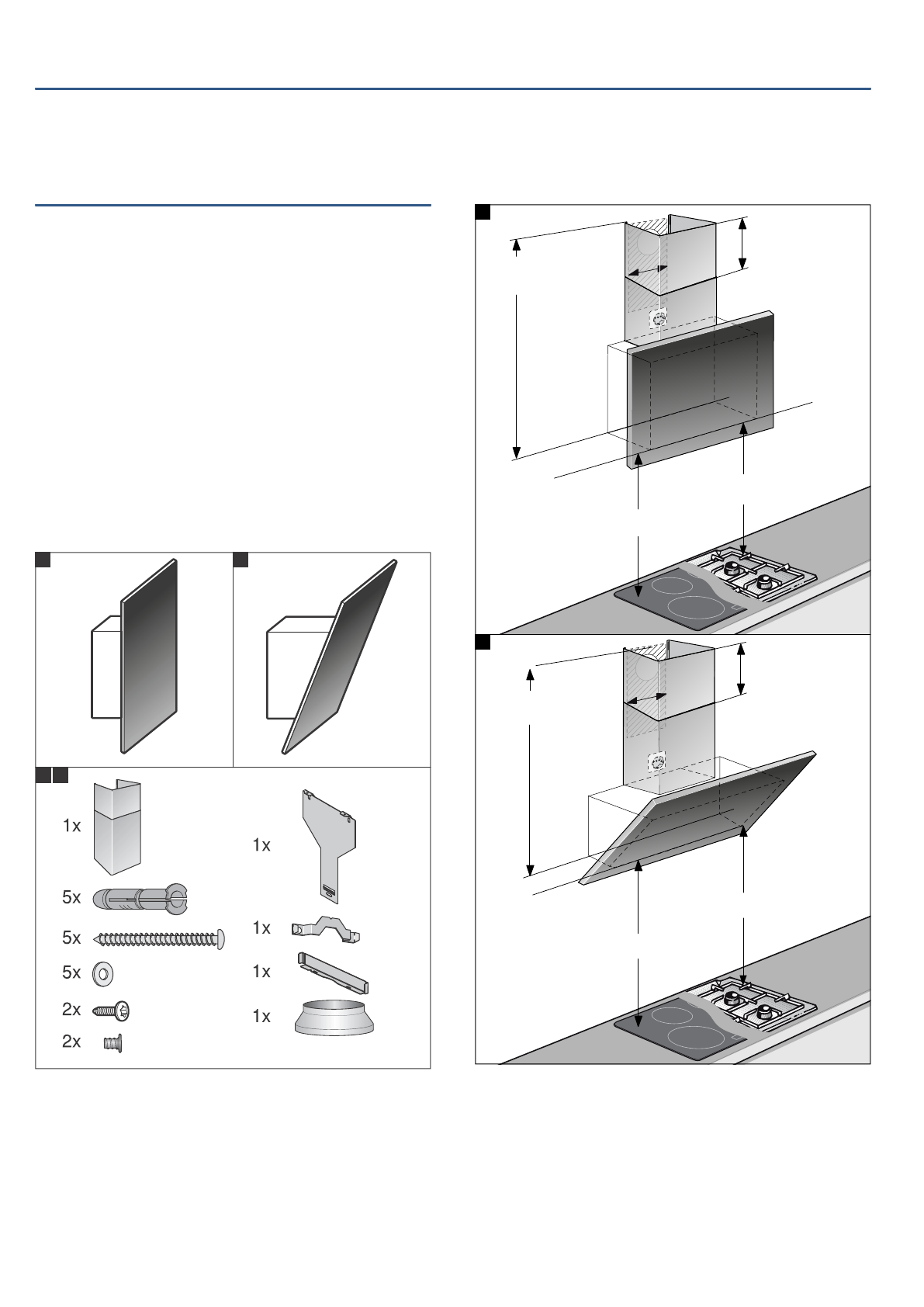 1x

5x

5x

5x

2x

2x

1x

1x

1x

1x