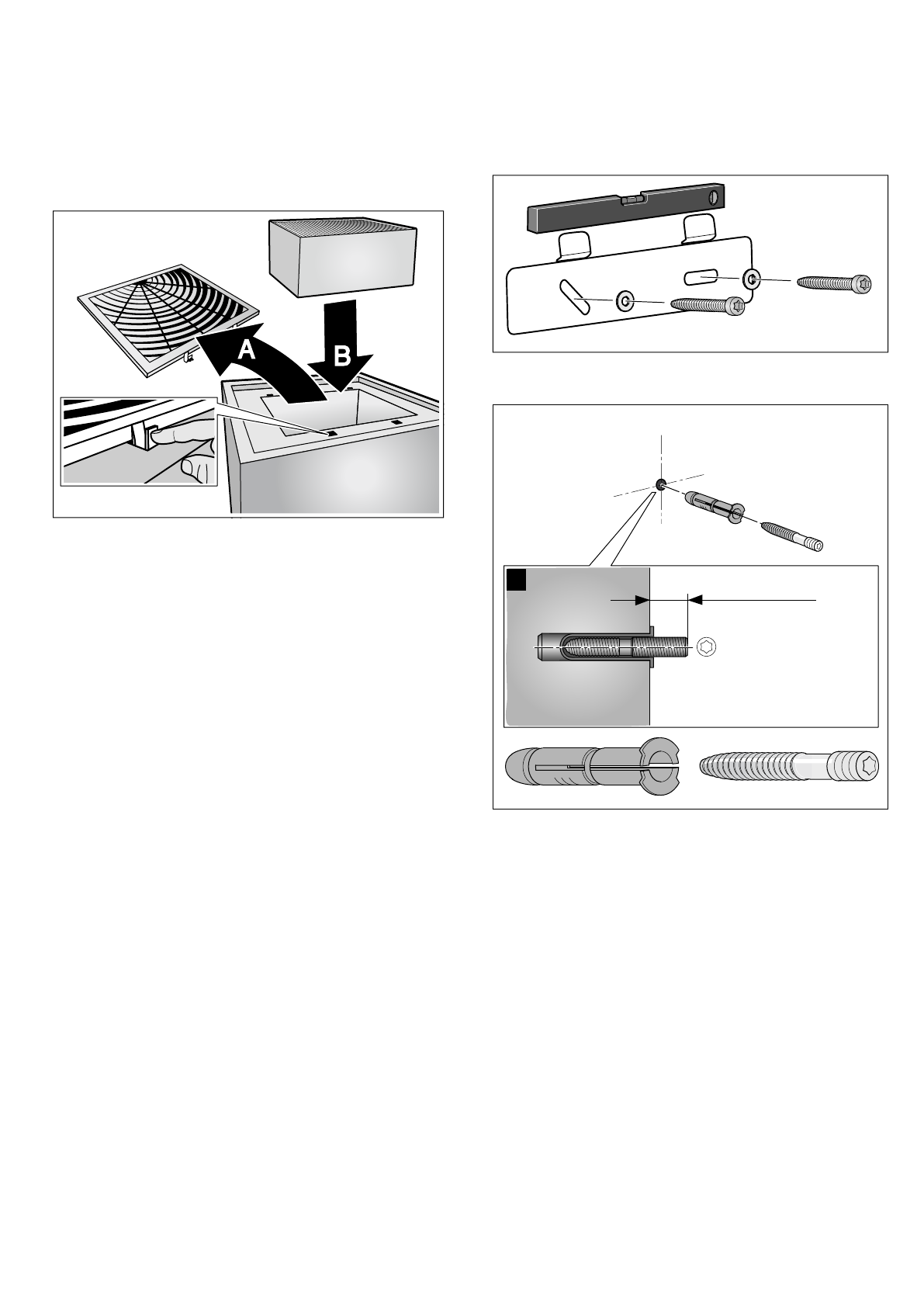 A

B