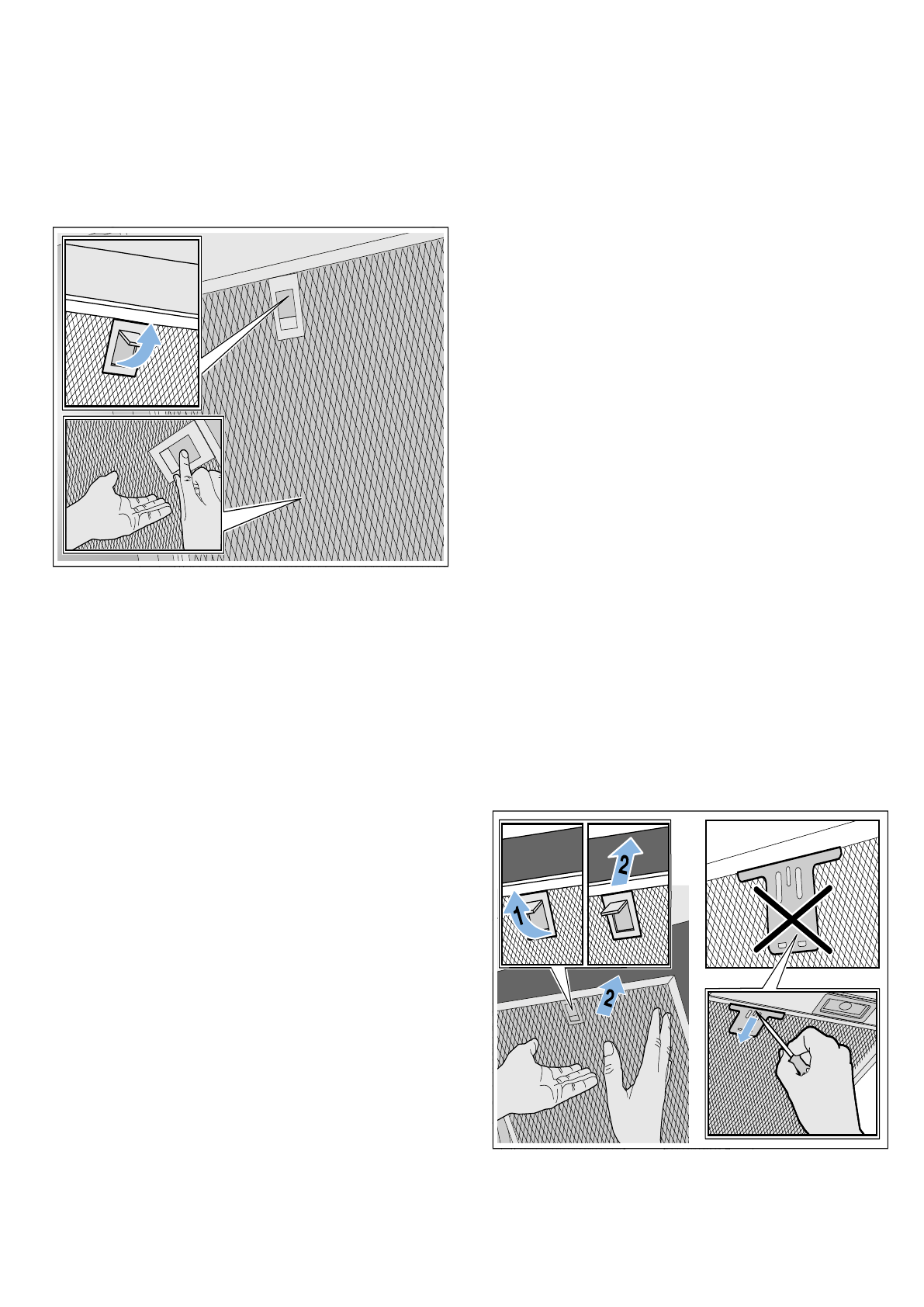 1

2

2