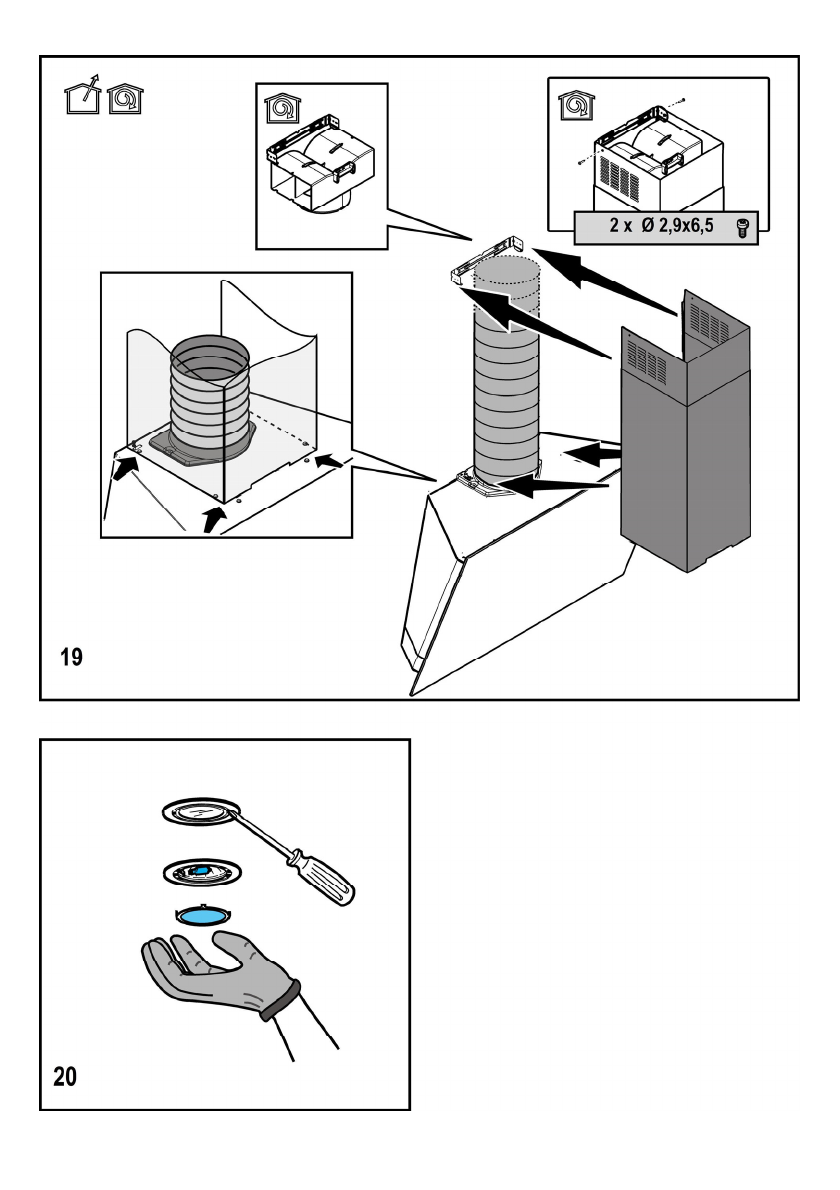 2 x Ø 2,9x6,5

19

20