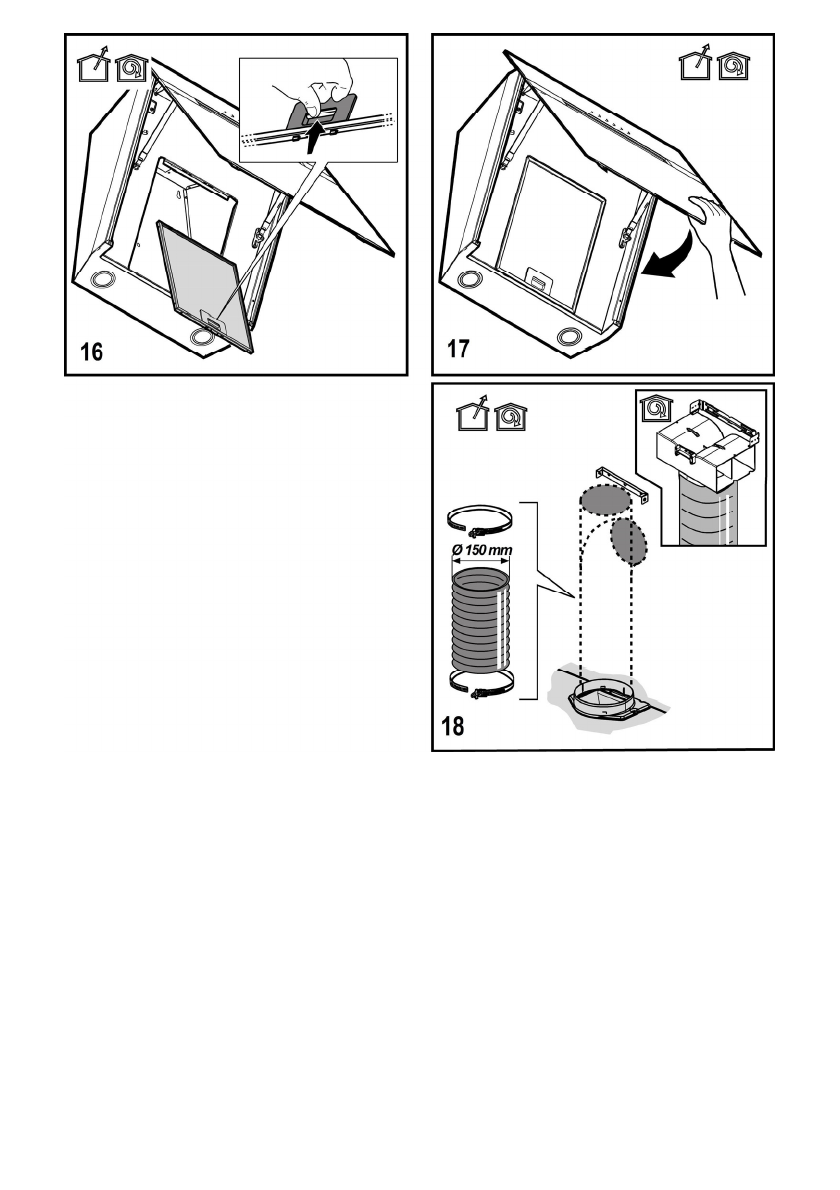 16

17

Ø 150 mm

18