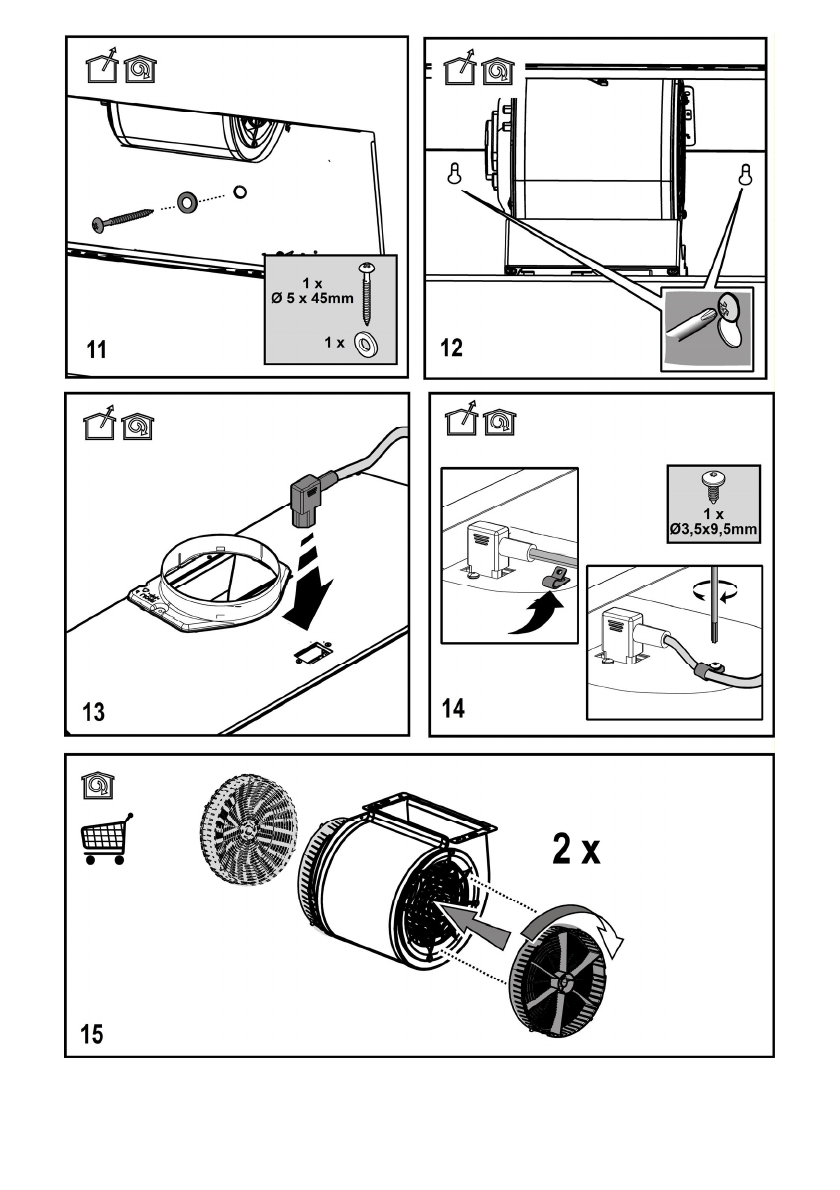 1 x
Ø 5 x 45mm

1 x

11

12

13

1 x
Ø3,5x9,5mm

14

2 x

15