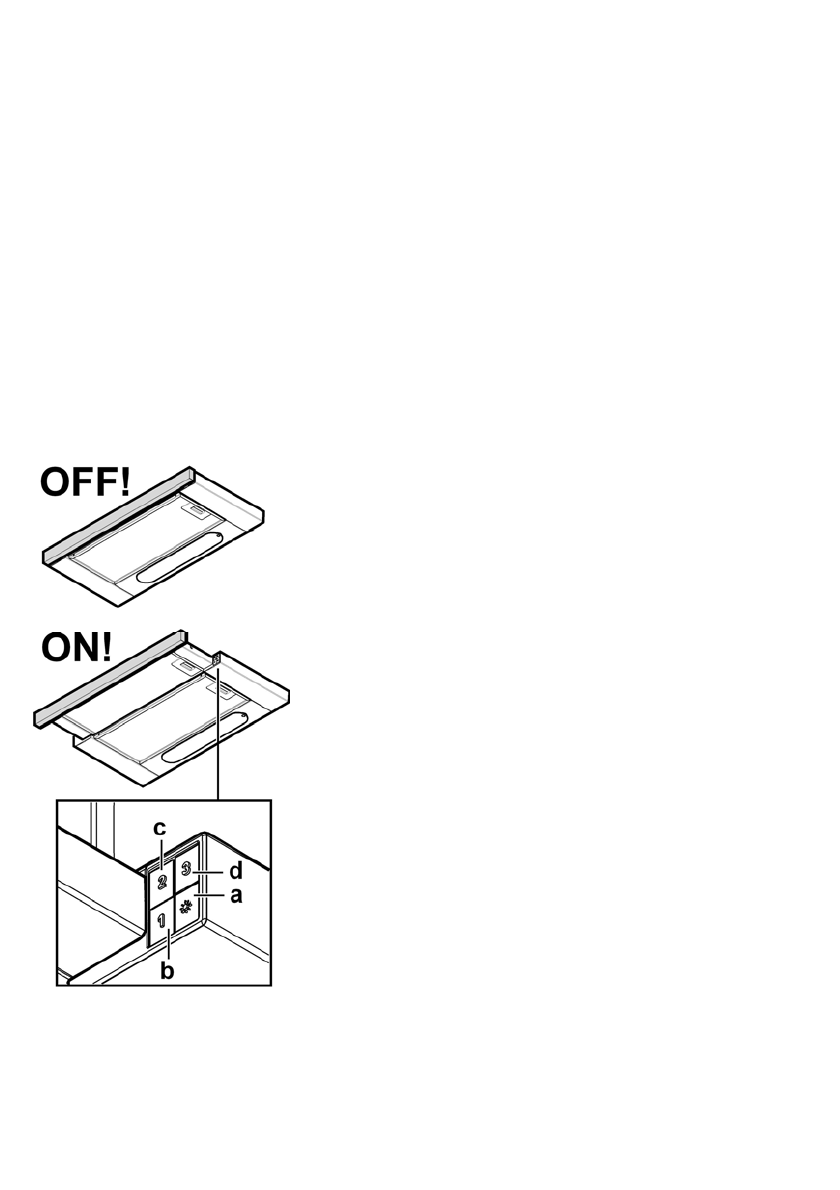 OFF!

ON!

c
2
3
d
a
1
b