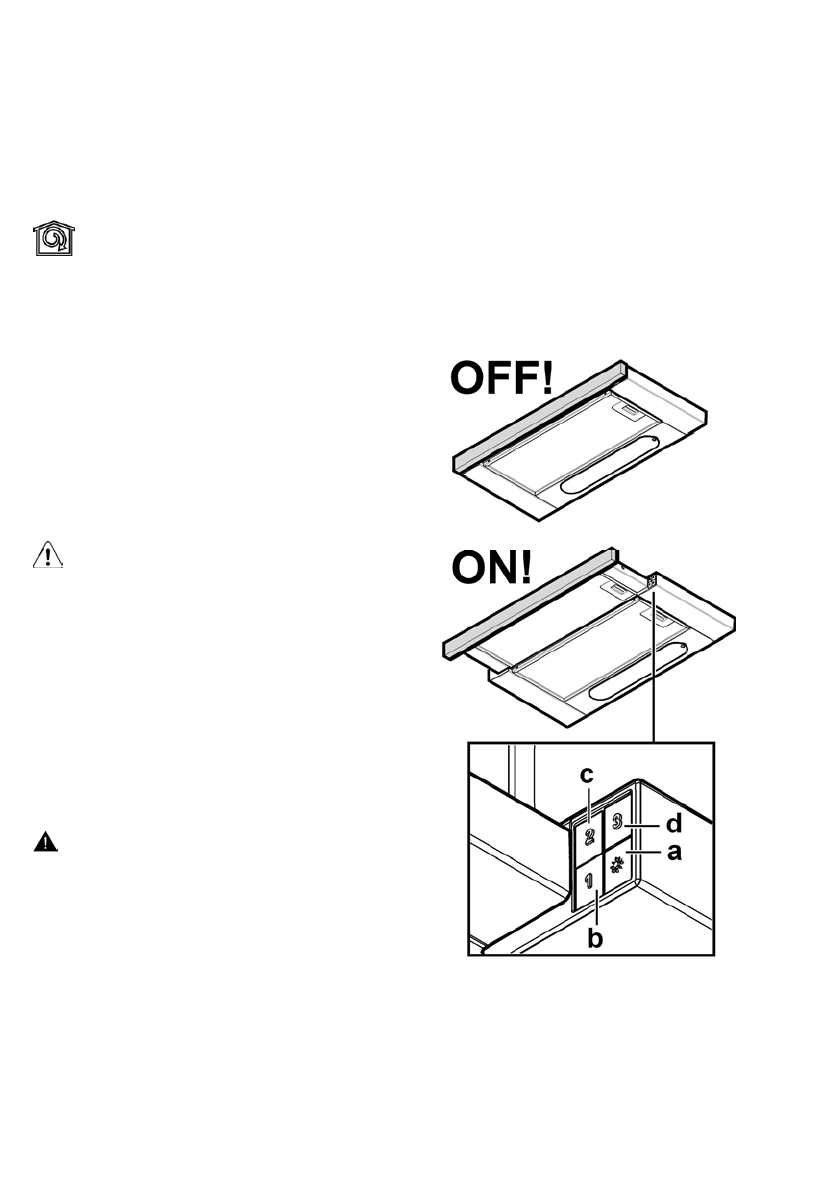 OFF!

ON!

c
2
3
d
a
1
b