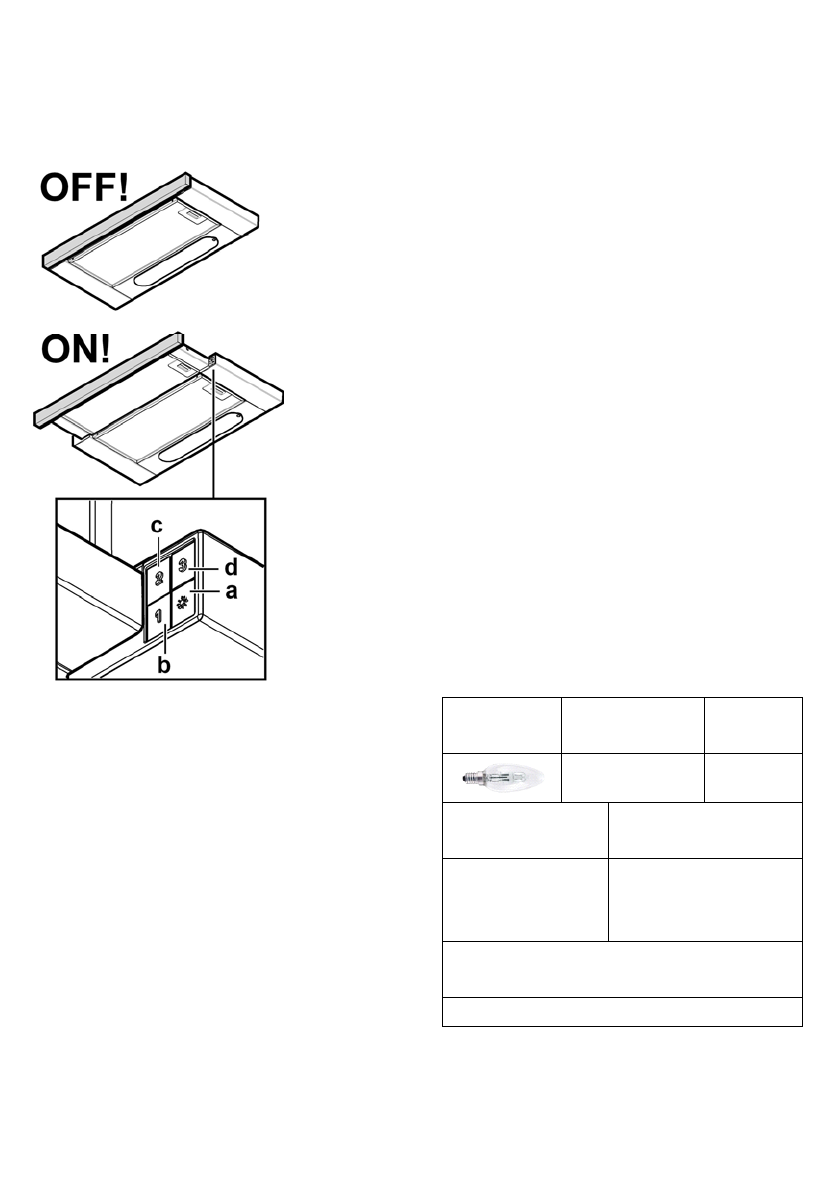 OFF!

ON!

c
2
3
d
a
1
b