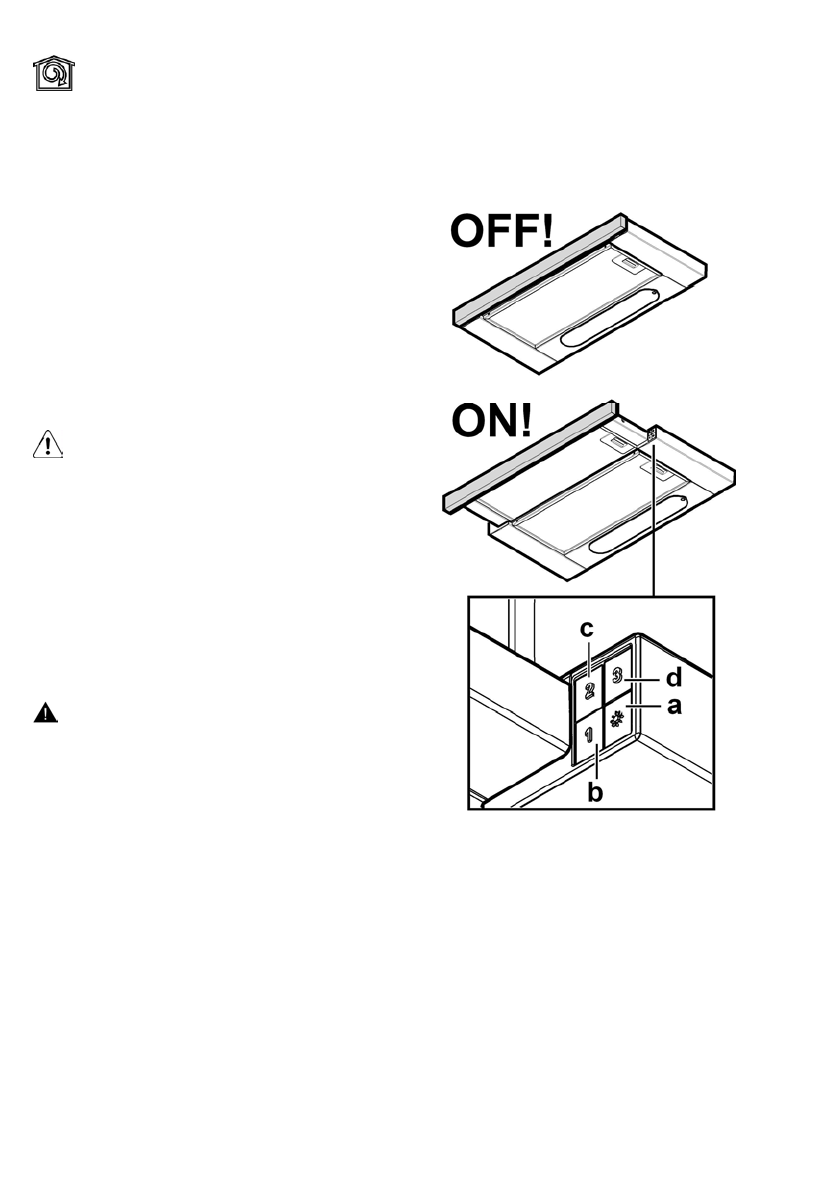 OFF!

ON!

c

2

3

d

a

1

b