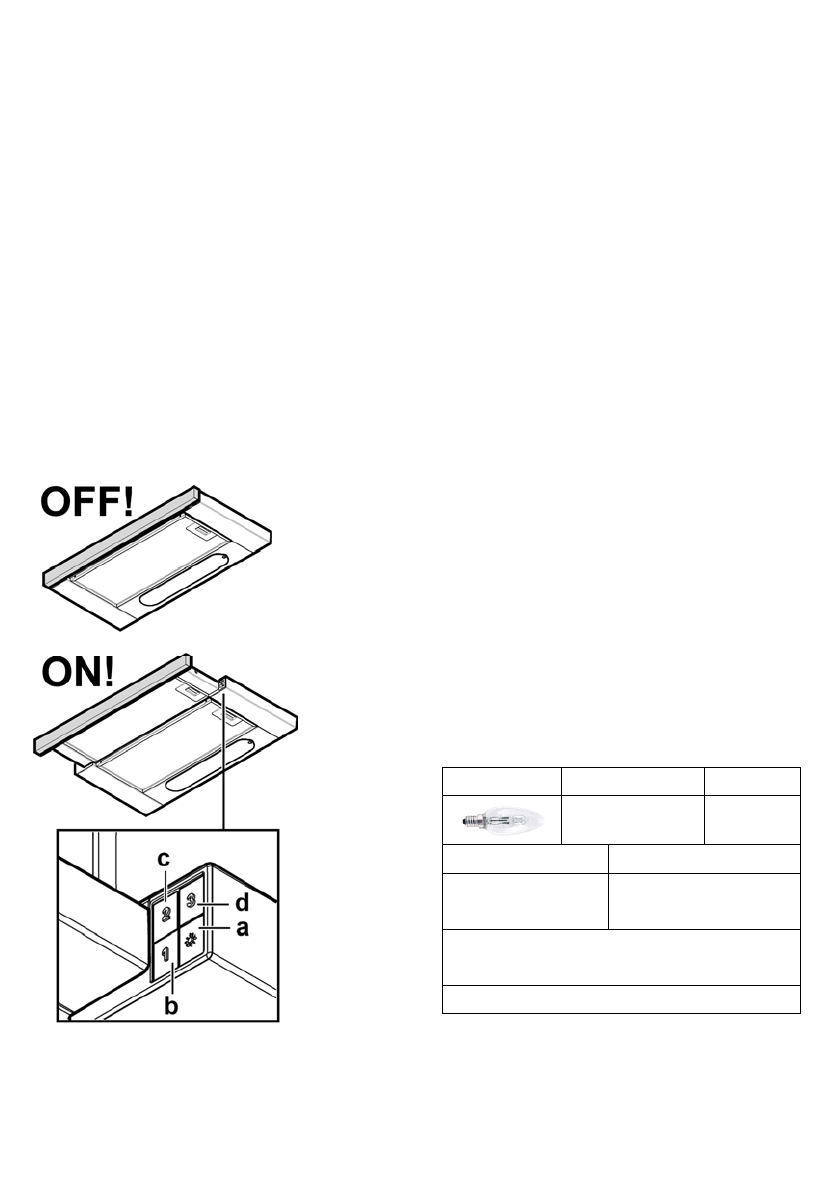 OFF!

ON!

c
d
a
b

2
3
1