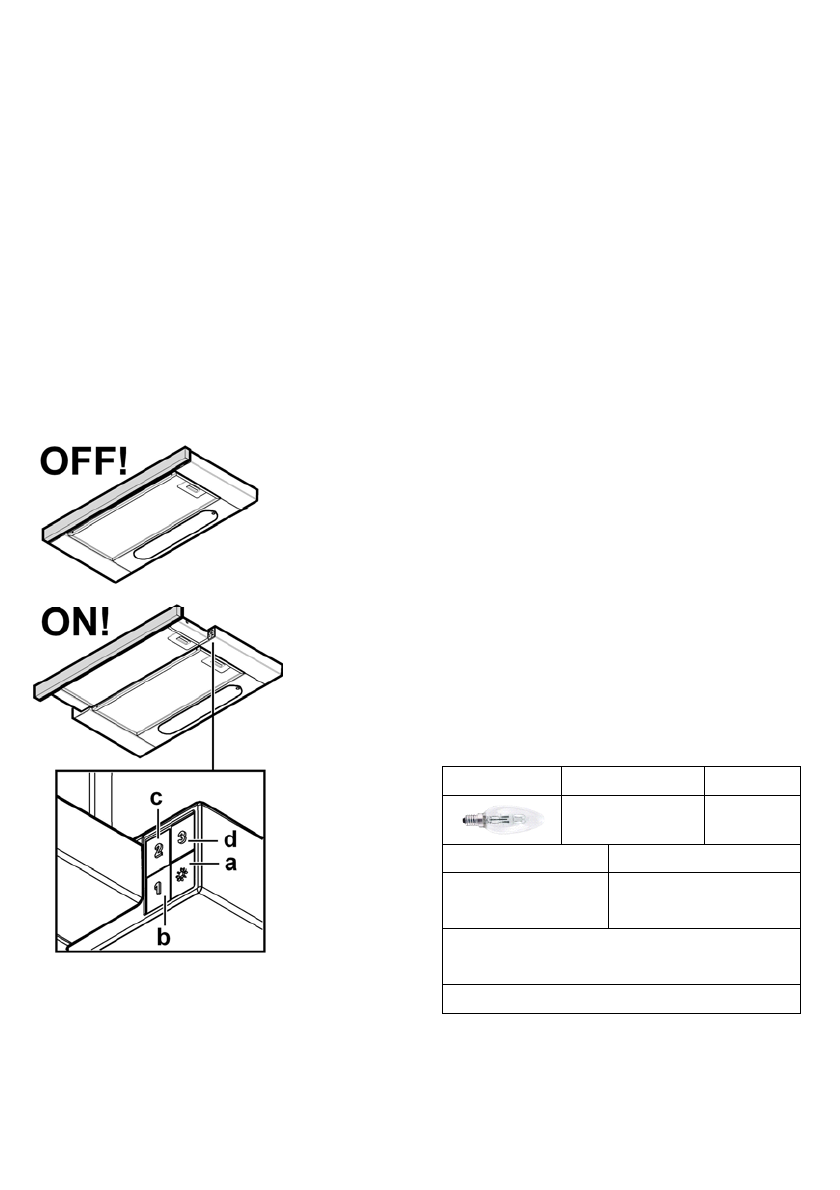 OFF!

ON!

c
2
3
d
a
1
b