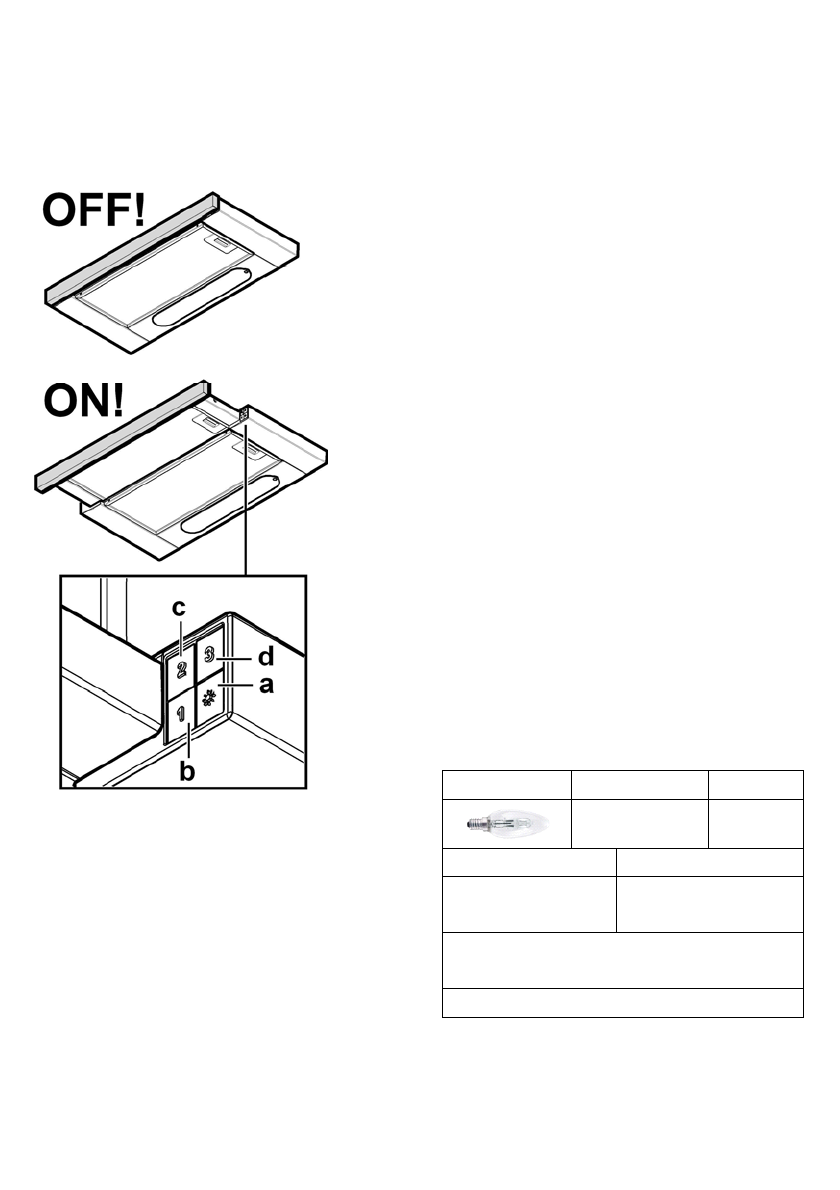 OFF!

ON!

c
2
3
d
a
1
b