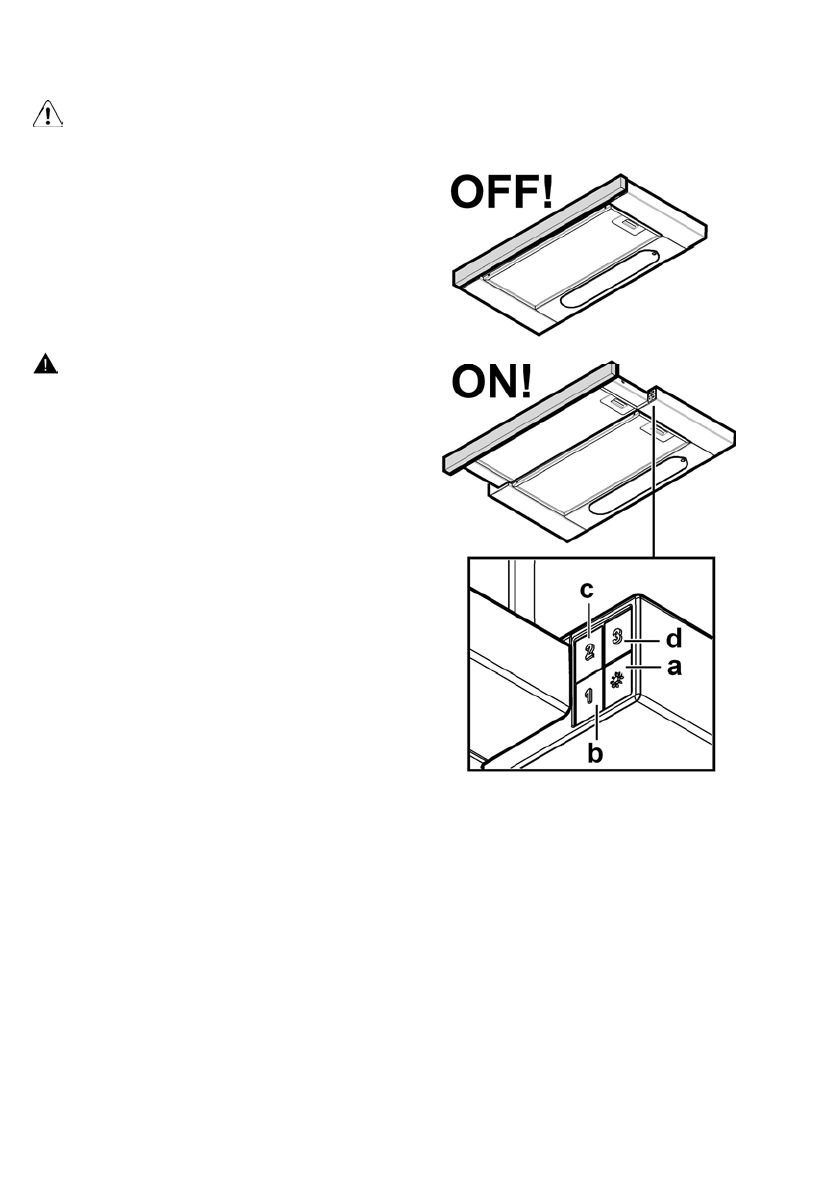 OFF!

ON!

c
2
3
d
a
1
b