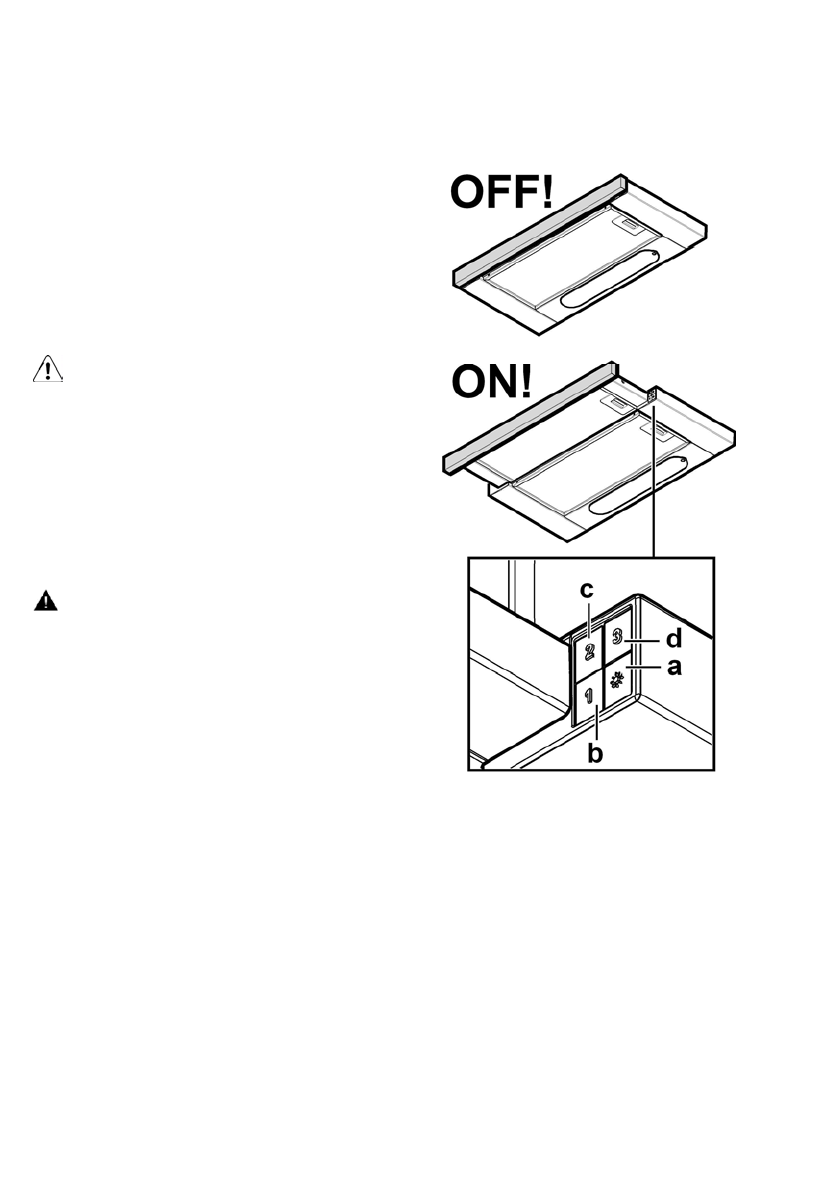 OFF!

ON!

c
2
3
d
a
1
b