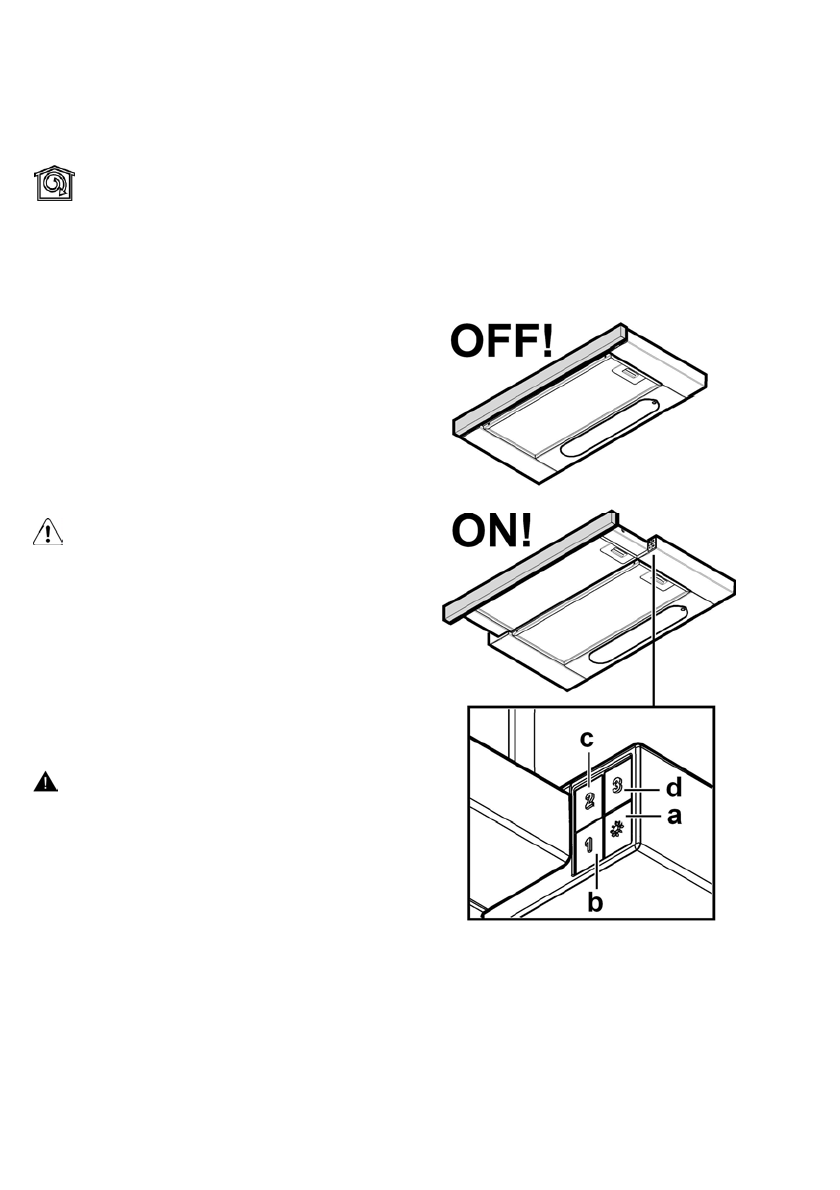 OFF!

ON!

c
2
3
d
a
1
b