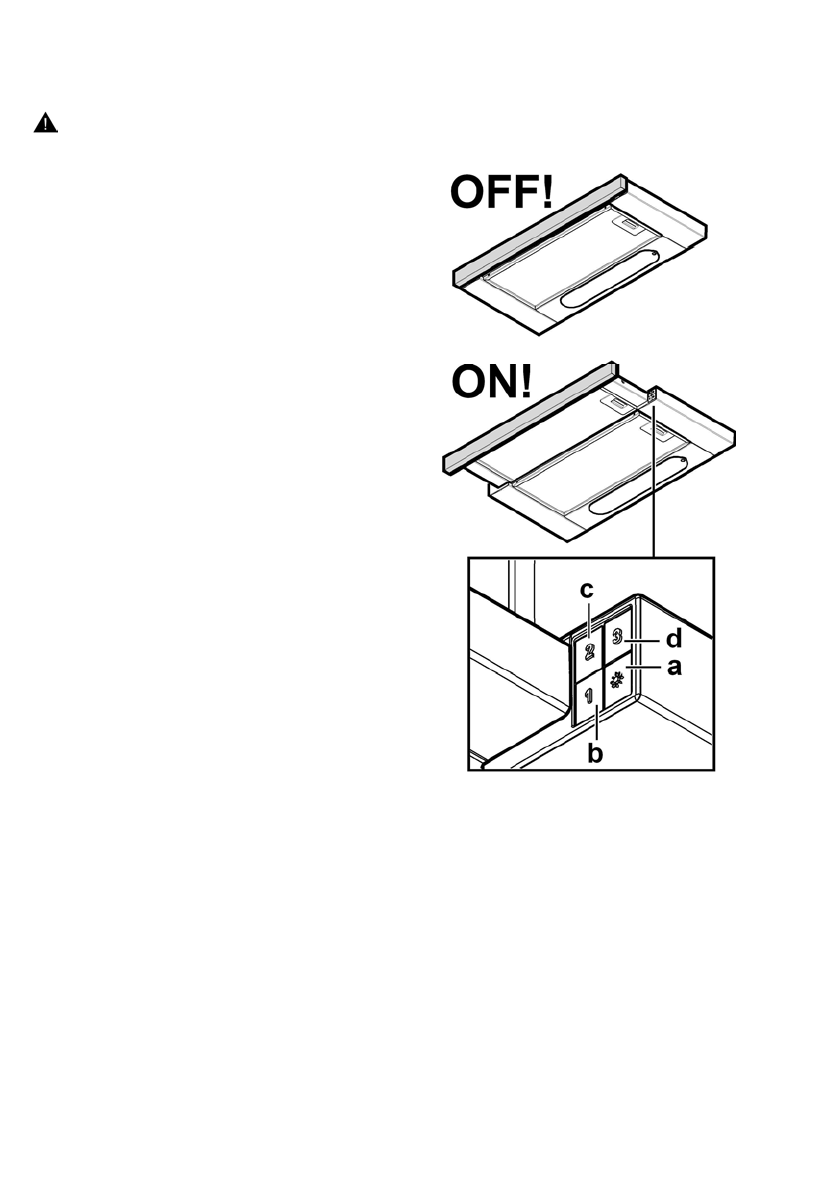 OFF!

ON!

c
2
3
d
a
1
b