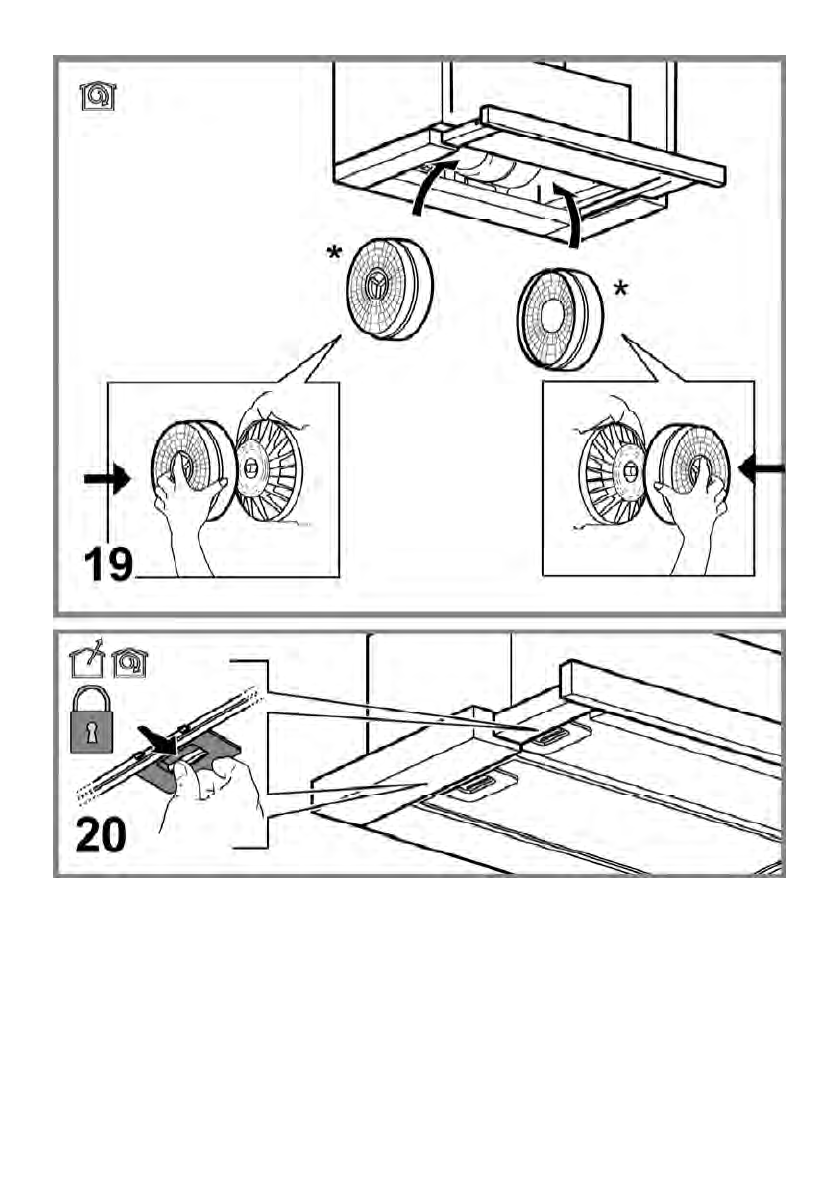 *

*

19

20